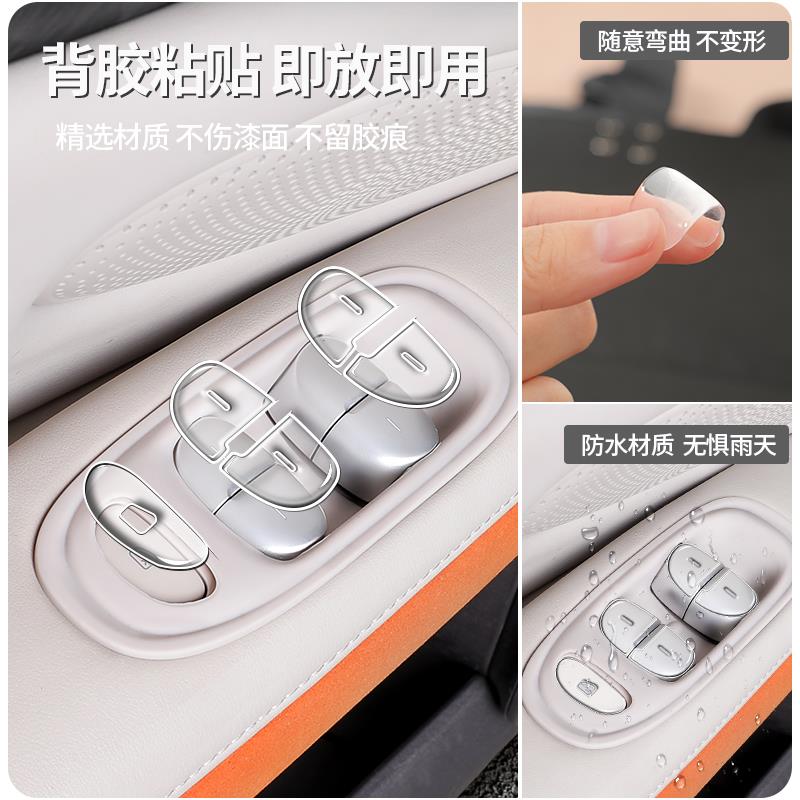 背胶粘贴 即放即用

精选材质 不伤漆面 不留胶痕

随意弯曲 不变形

防水材质 无惧雨天