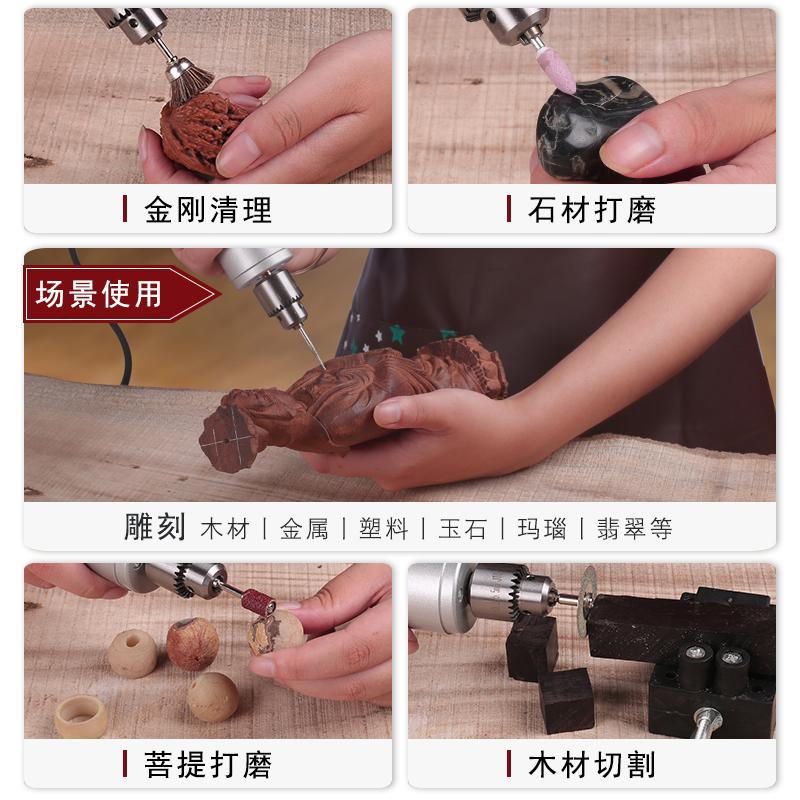 金刚清理

石材打磨

场景使用

雕刻 木材 | 金属 | 塑料 | 玉石 | 玛瑙 | 翡翠等

菩提打磨

木材切割