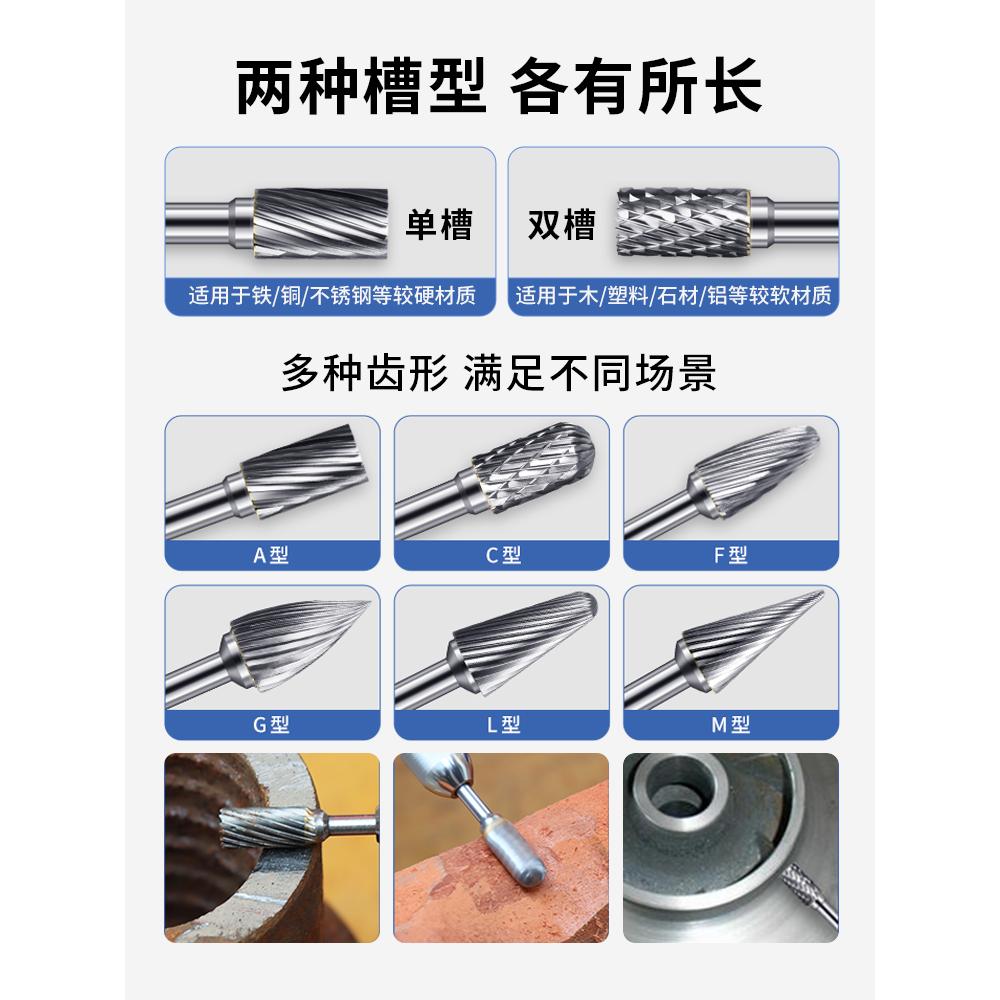 两种槽型 各有所长

单槽
适用于铁/铜/不锈钢等较硬材质

双槽
适用于木/塑料/石材/铝等较软材质

多种齿形 满足不同场景

A型

C型

F型

G型

L型

M型