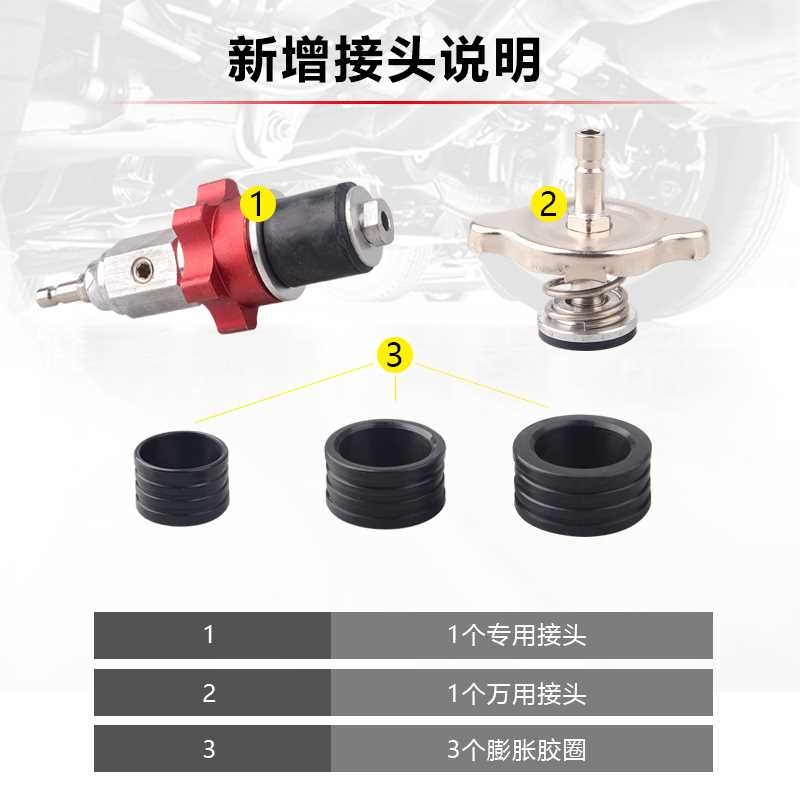 新增接头说明

1

2

3

| 1 | 1个专用接头 |
|---|---|
| 2 | 1个万用接头 |
| 3 | 3个膨胀胶圈 |