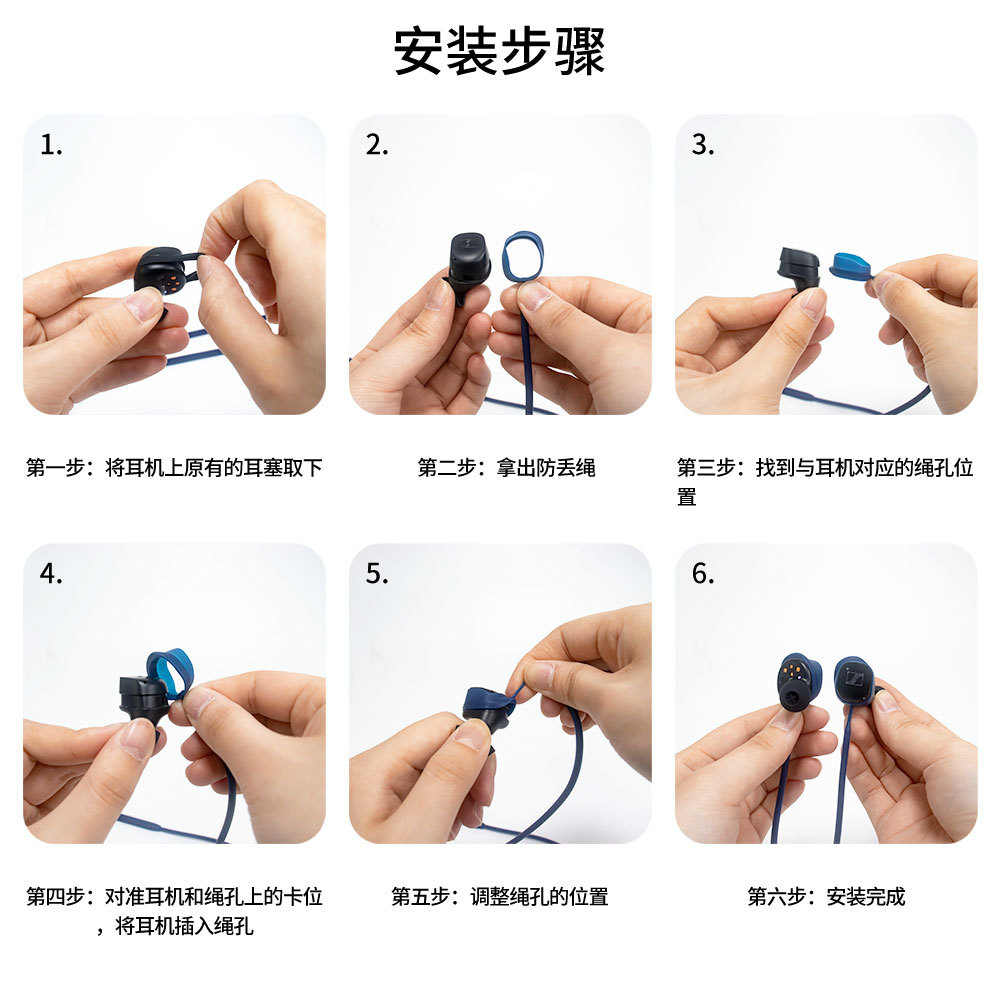 安装步骤

1.

第一步：将耳机上原有的耳塞取下

2.

第二步：拿出防丢绳

3.

第三步：找到与耳机对应的绳孔位置

4.

第四步：对准耳机和绳孔上的卡位，将耳机插入绳孔

5.

第五步：调整绳孔的位置

6.

第六步：安装完成