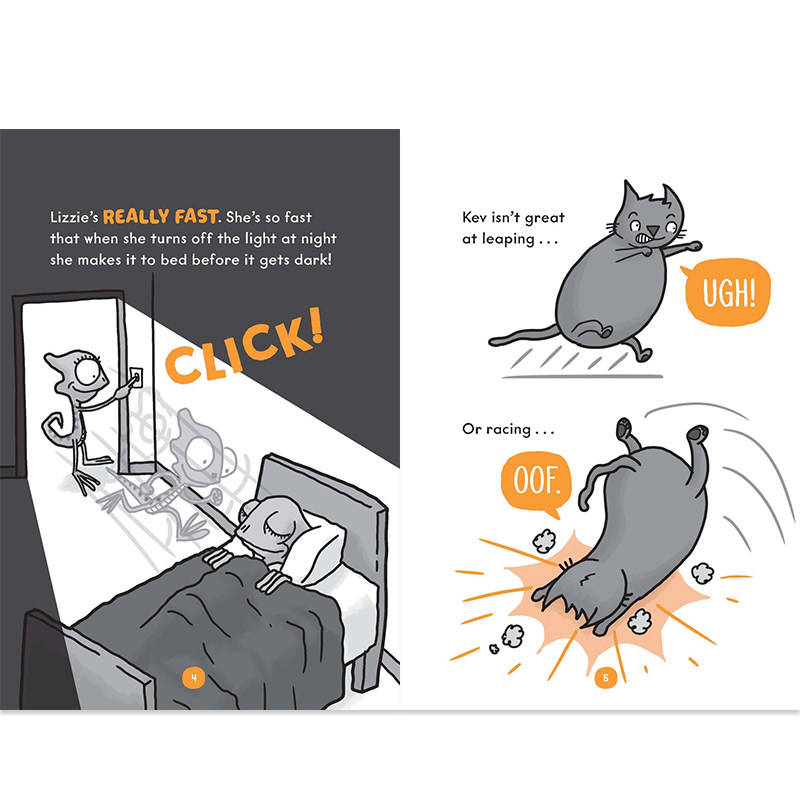 Lizzie's REALLY FAST. She's so fast that when she turns off the light at night she makes it to bed before it gets dark!

CLICK!

4

Kev isn't great at leaping . . .

UGH!

Or racing . . .

OOF.

5