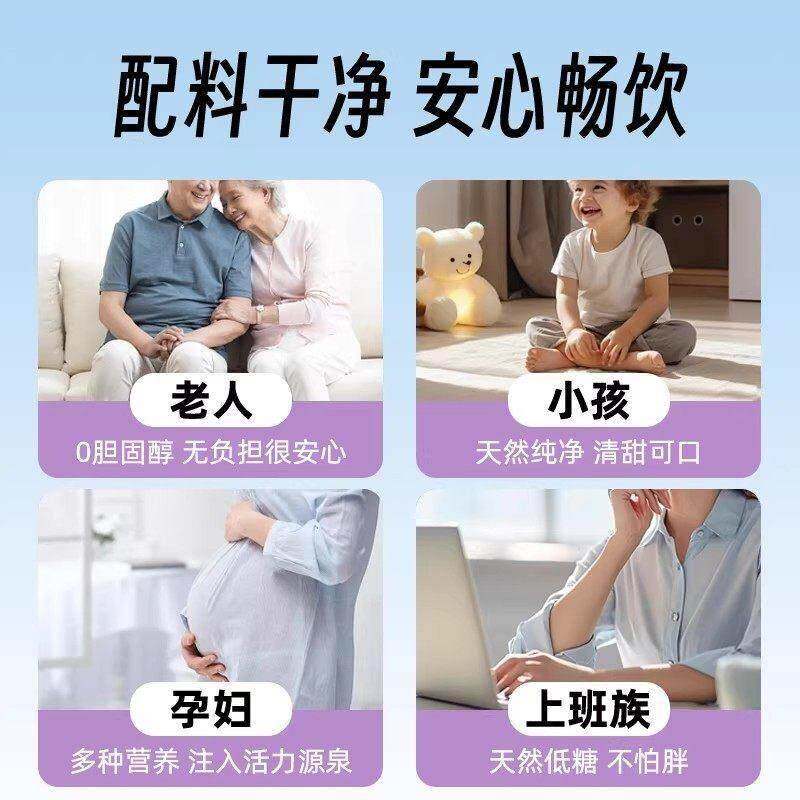 配料干净 安心畅饮

老人
0胆固醇 无负担很安心

小孩
天然纯净 清甜可口

孕妇
多种营养 注入活力源泉

上班族
天然低糖 不怕胖