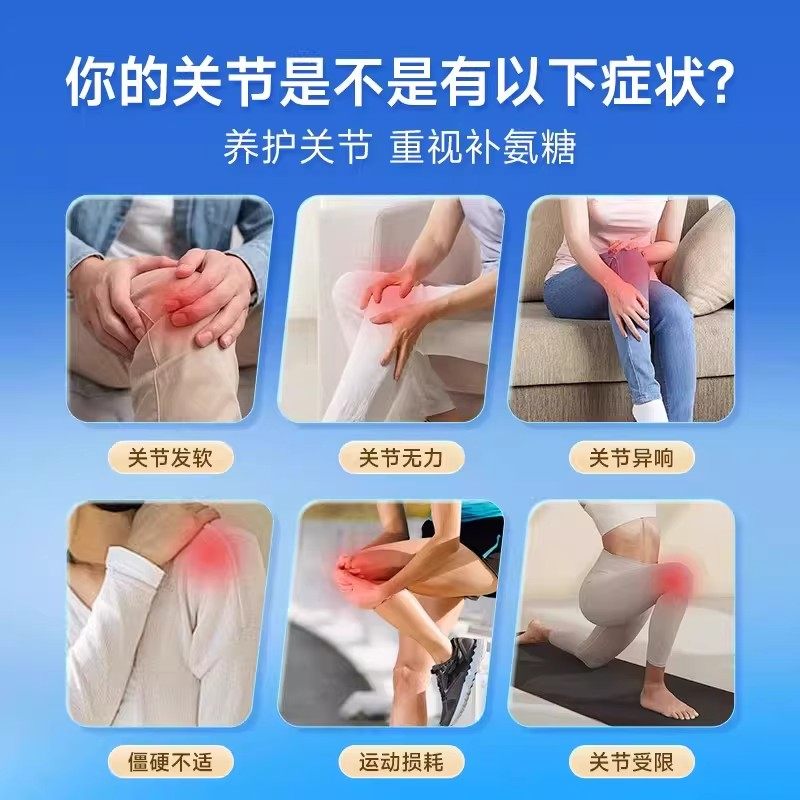 你的关节是不是有以下症状?
养护关节 重视补氨糖

关节发软

关节无力

关节异响

僵硬不适

运动损耗

关节受限