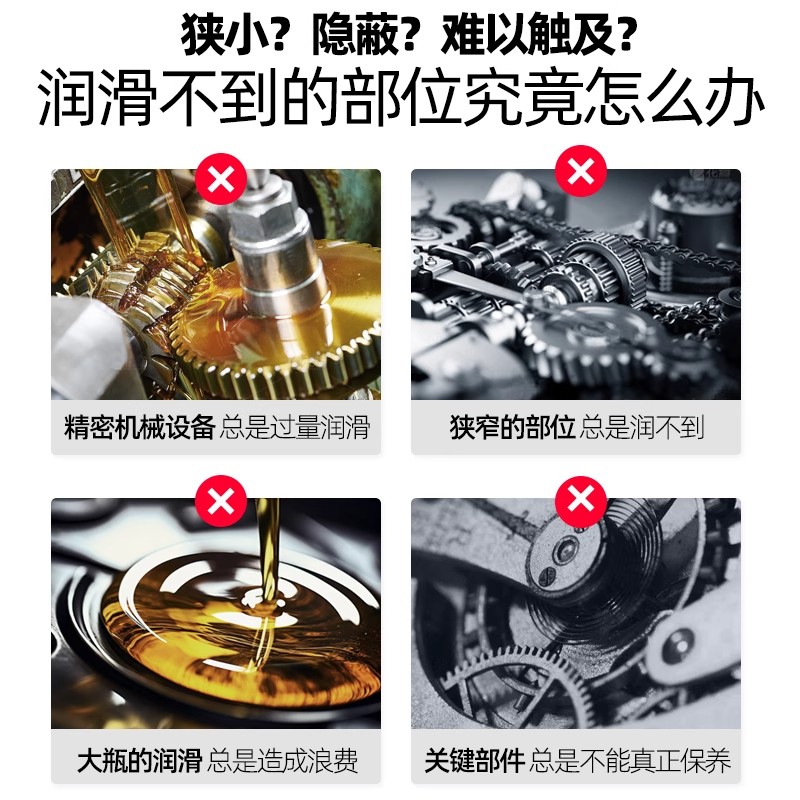 狭小？隐蔽？难以触及？
润滑不到的部位究竟怎么办

精密机械设备 总是过量润滑

狭窄的部位 总是润不到

大瓶的润滑 总是造成浪费

关键部件 总是不能真正保养