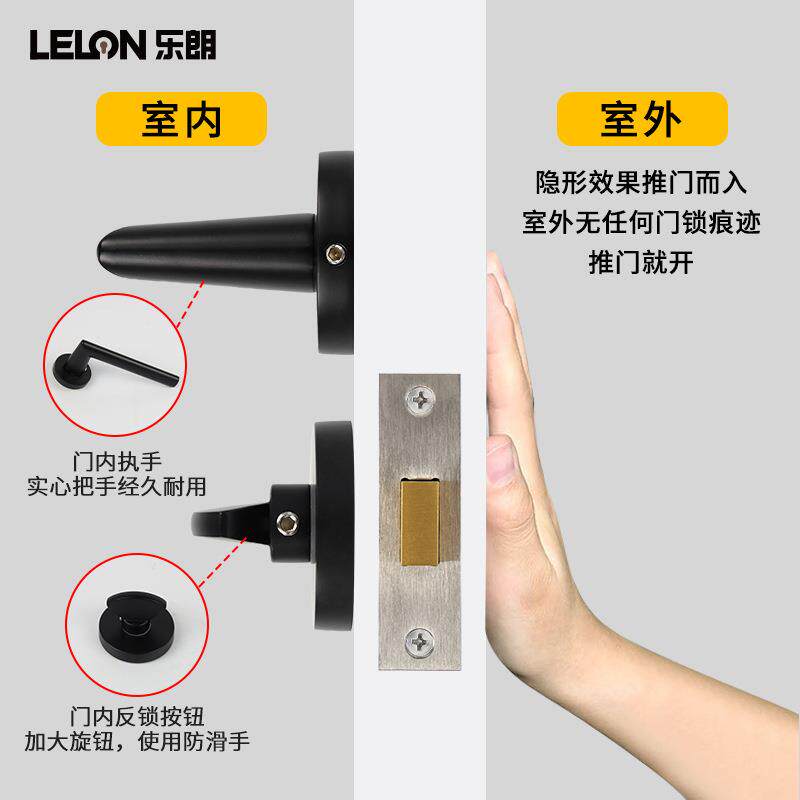 LELON 乐朗

室内

门内执手
实心把手经久耐用

门内反锁按钮
加大旋钮，使用防滑手

室外

隐形效果推门而入
室外无任何门锁痕迹
推门就开