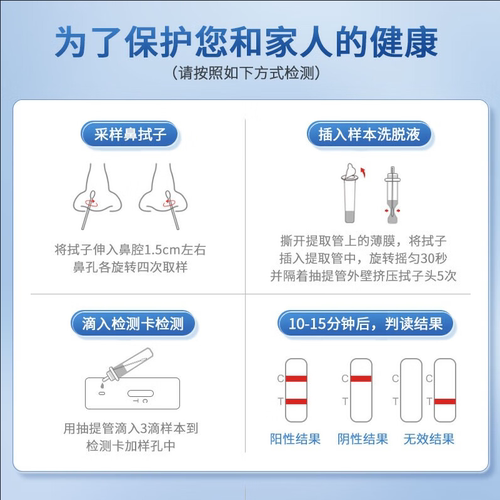 为了保护您和家人的健康
（请按照如下方式检测）

采样鼻拭子

将拭子伸入鼻腔1.5cm左右
鼻孔各旋转四次取样

插入样本洗脱液

撕开提取管上的薄膜，将拭子
插入提取管中，旋转摇匀30秒
并隔着抽提管外壁挤压拭子头5次

滴入检测卡检测

C
T

用抽提管滴入3滴样本到
检测卡加样孔中

10-15分钟后，判读结果

C
T
C
T
C
T
C
T

阳性结果 阴性结果 无效结果