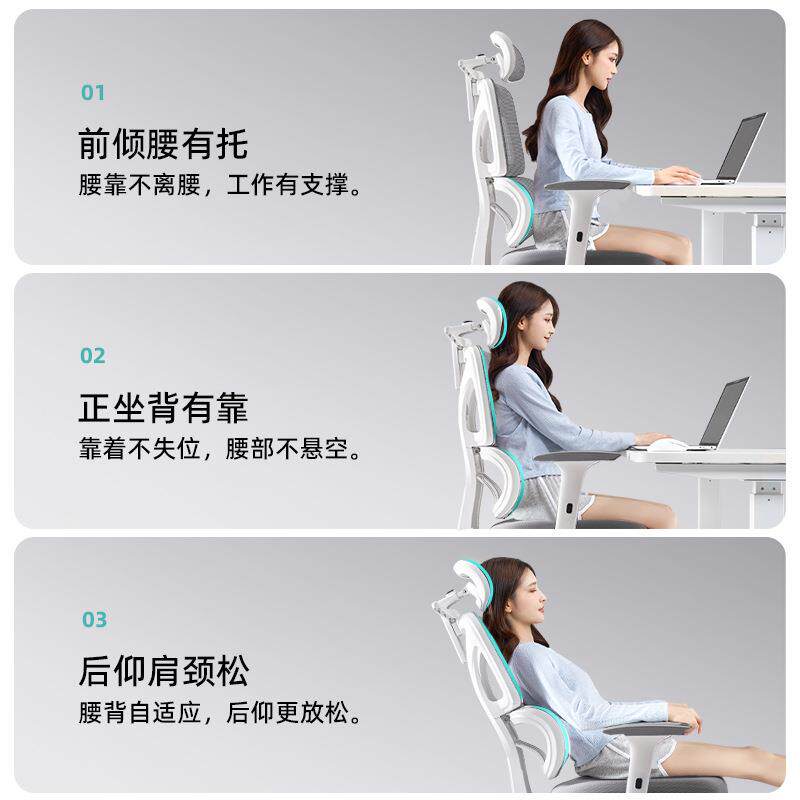 01

前倾腰有托

腰靠不离腰，工作有支撑。

02

正坐背有靠

靠着不失位，腰部不悬空。

03

后仰肩颈松

腰背自适应，后仰更放松。