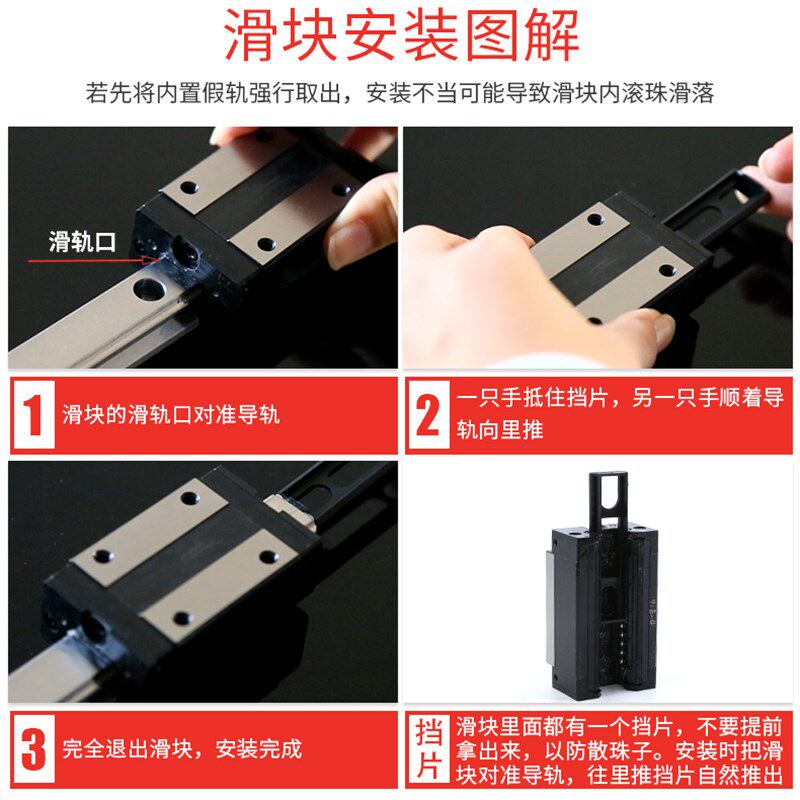 滑块安装图解

若先将内置假轨强行取出，安装不当可能导致滑块内滚珠滑落

滑轨口

1 滑块的滑轨口对准导轨

2 一只手抵住挡片，另一只手顺着导轨向里推

3 完全退出滑块，安装完成

挡片 滑块里面都有一个挡片，不要提前拿出来，以防散珠子。安装时把滑块对准导轨，往里推挡片自然推出