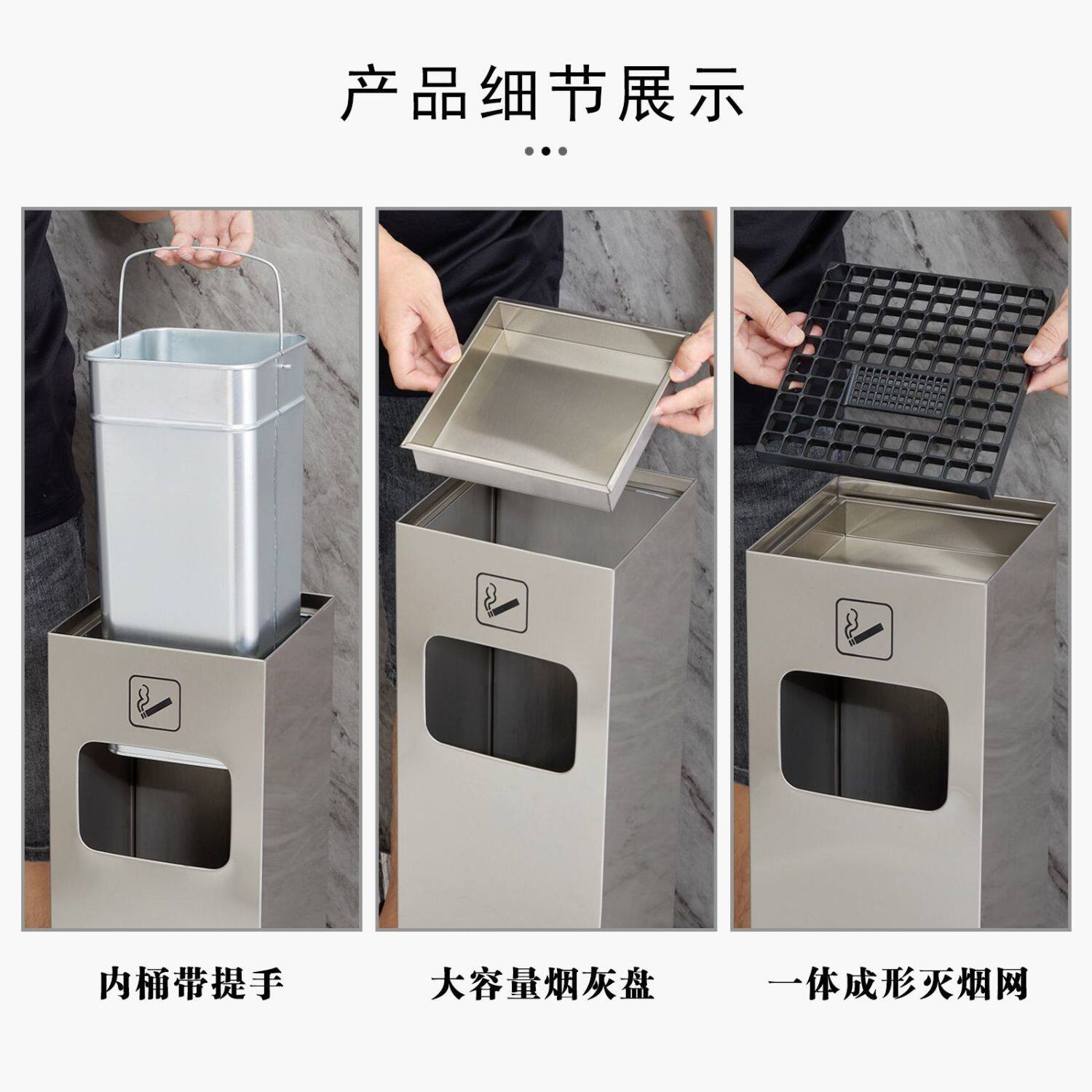 产品细节展示

内桶带提手

大容量烟灰盘

一体成形灭烟网