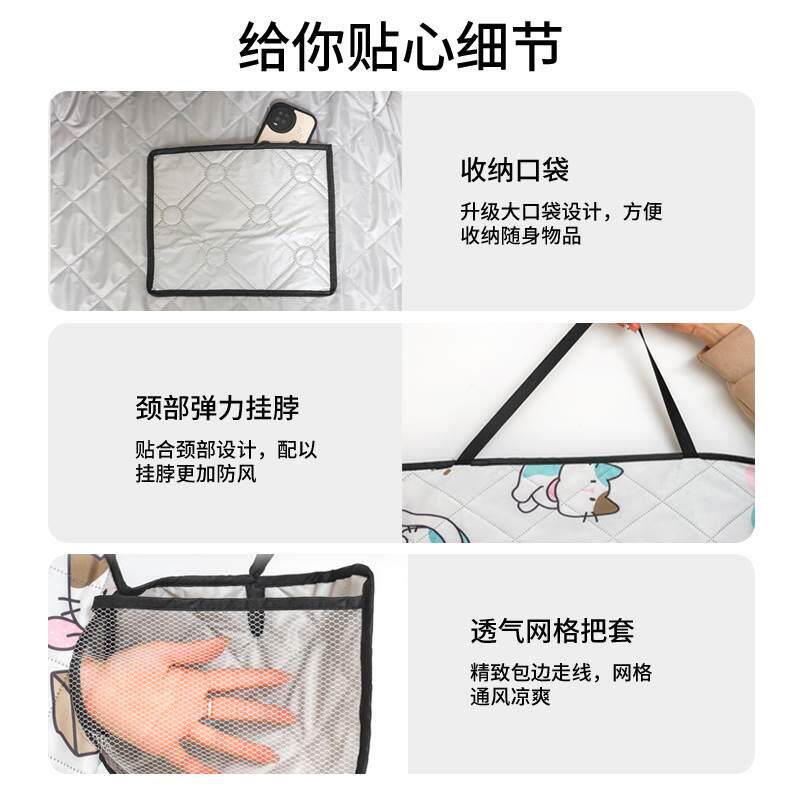 给你贴心细节

收纳口袋

升级大口袋设计，方便收纳随身物品

颈部弹力挂脖

贴合颈部设计，配以挂脖更加防风

透气网格把套

精致包边走线，网格通风凉爽