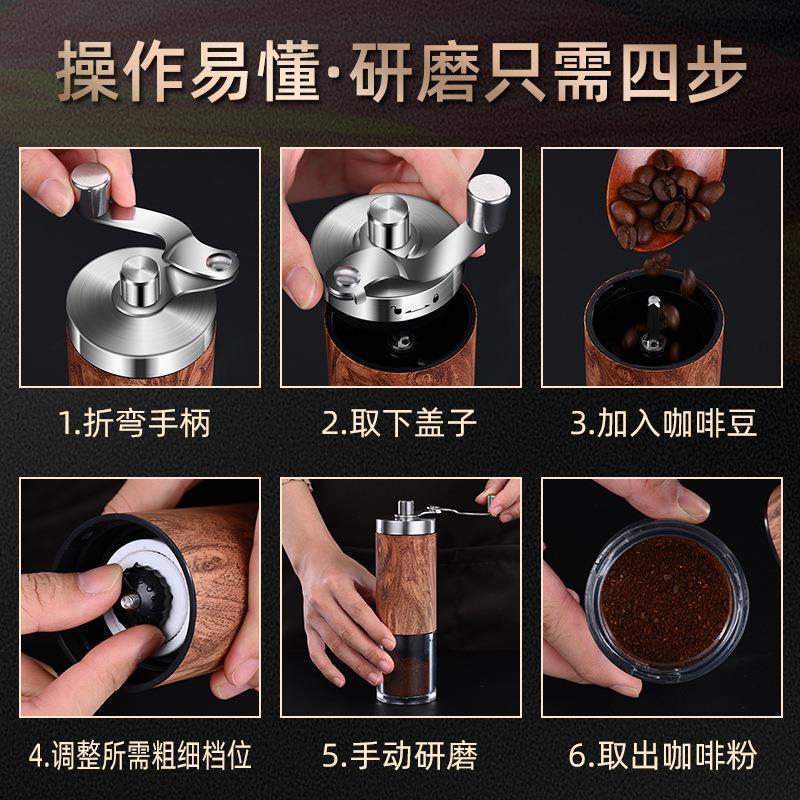 操作易懂·研磨只需四步

1.折弯手柄

2.取下盖子

3.加入咖啡豆

4.调整所需粗细档位

5.手动研磨

6.取出咖啡粉