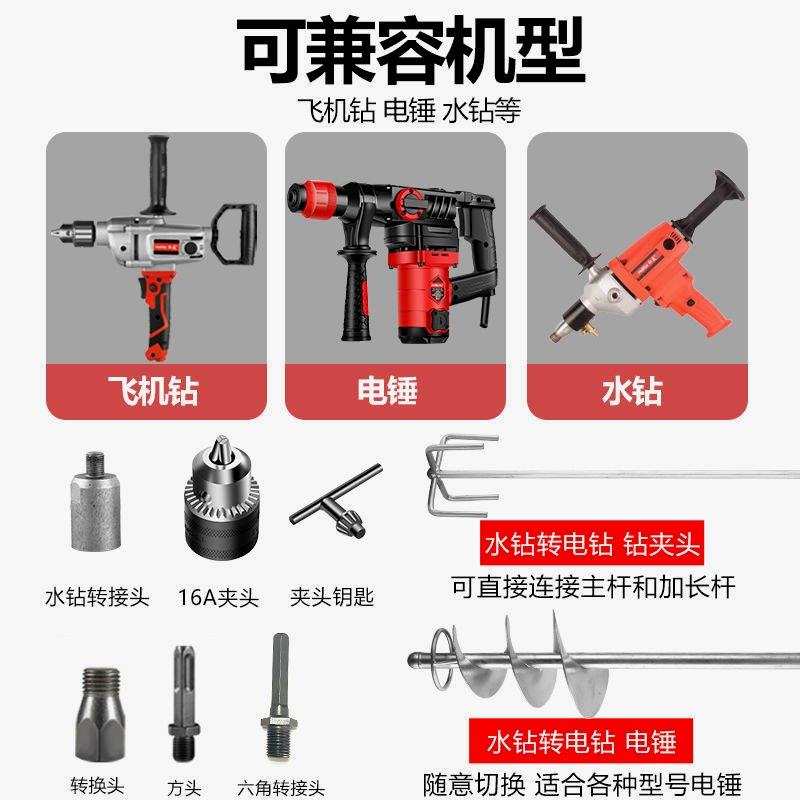 可兼容机型

飞机钻 电锤 水钻等

飞机钻

电锤

水钻

水钻转接头

16A夹头

夹头钥匙

水钻转电钻 钻夹头

可直接连接主杆和加长杆

转换头

方头

六角转接头

水钻转电钻 电锤

随意切换 适合各种型号电锤