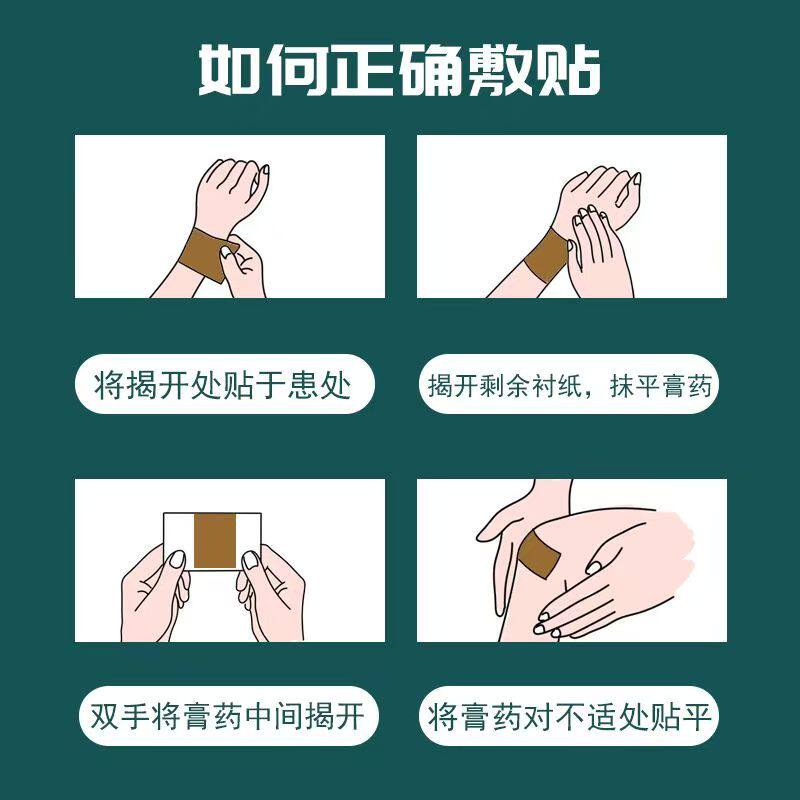 如何正确敷贴

将揭开处贴于患处

揭开剩余衬纸，抹平膏药

双手将膏药中间揭开

将膏药对不适处贴平