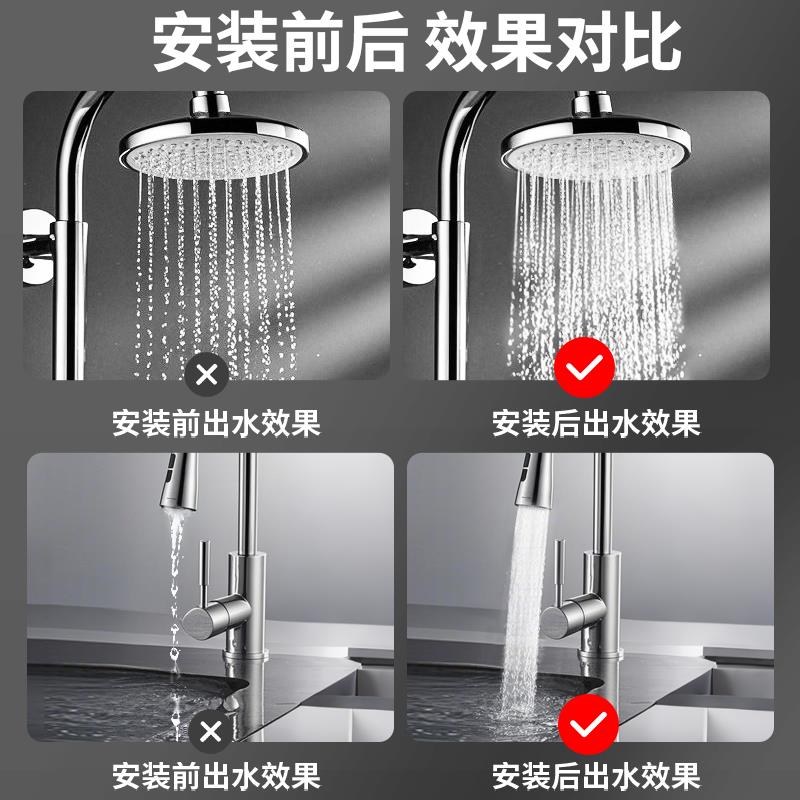 安装前后 效果对比

安装前出水效果

安装后出水效果

安装前出水效果

安装后出水效果