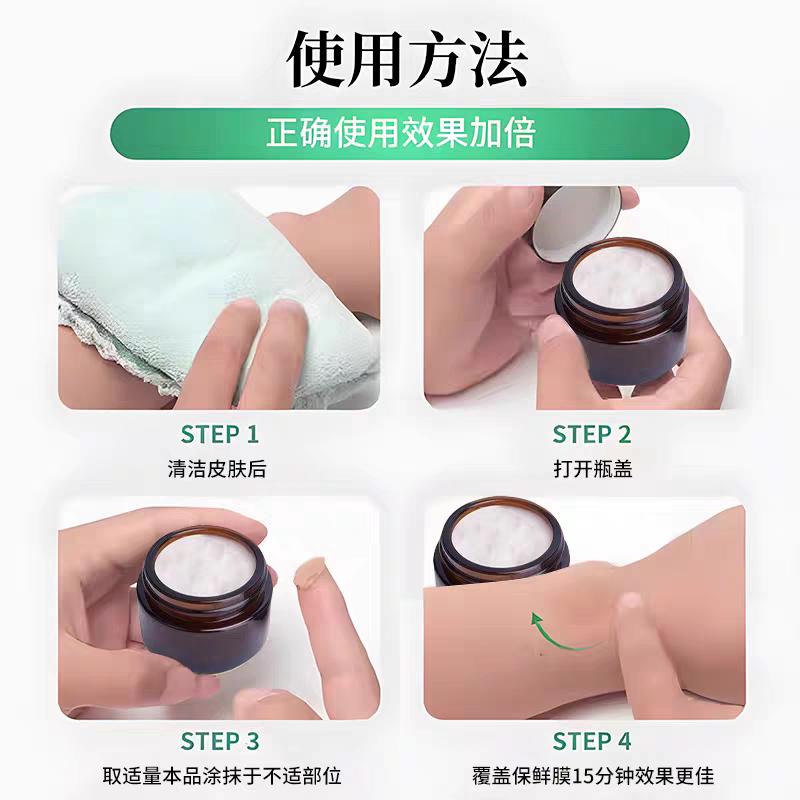 使用方法

正确使用效果加倍

STEP 1
清洁皮肤后

STEP 2
打开瓶盖

STEP 3
取适量本品涂抹于不适部位

STEP 4
覆盖保鲜膜15分钟效果更佳