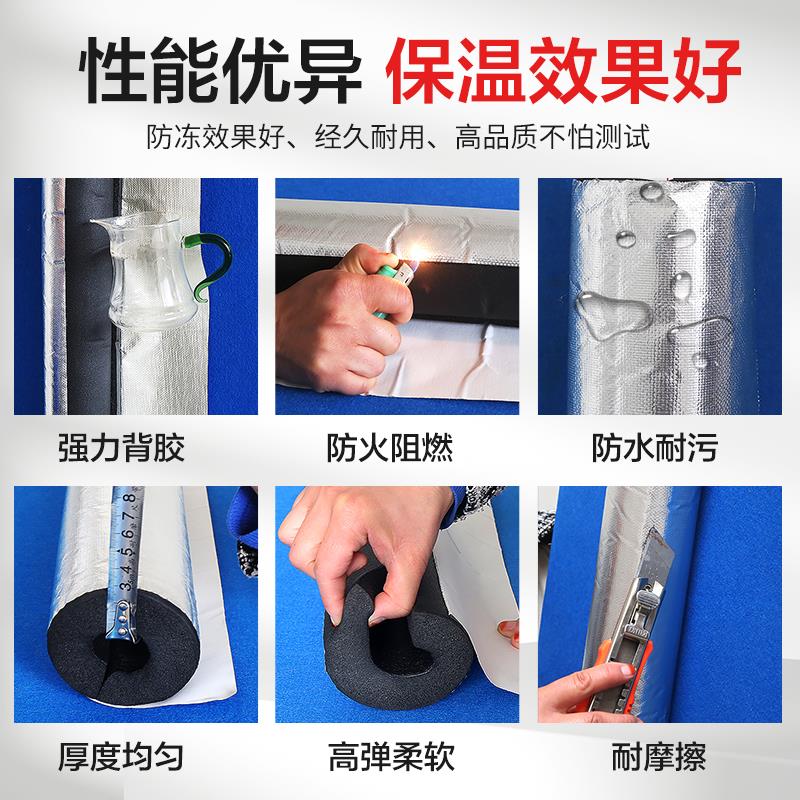 性能优异 保温效果好

防冻效果好、经久耐用、高品质不怕测试

强力背胶

防火阻燃

防水耐污

3 4 5 6 7 8

厚度均匀

高弹柔软

耐摩擦