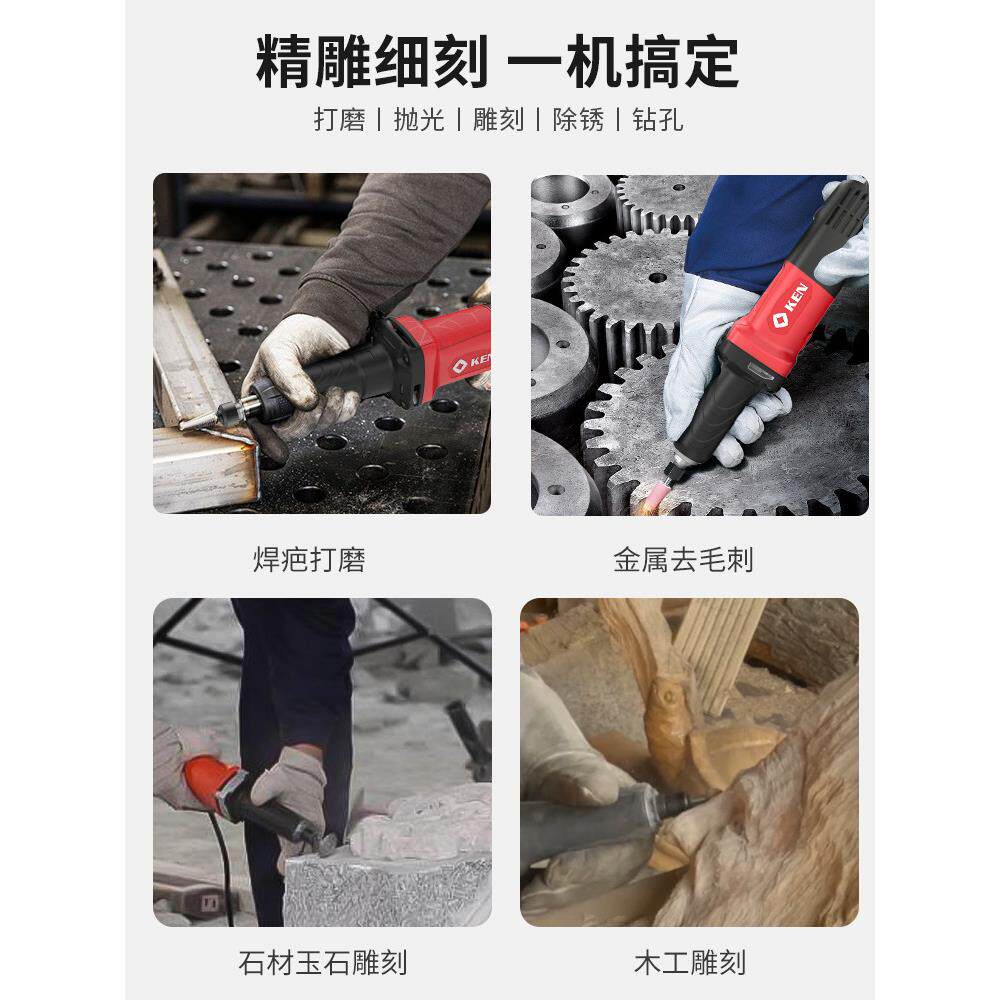 精雕细刻 一机搞定

打磨 | 抛光 | 雕刻 | 除锈 | 钻孔

KEN

KEN

焊疤打磨

金属去毛刺

石材玉石雕刻

木工雕刻