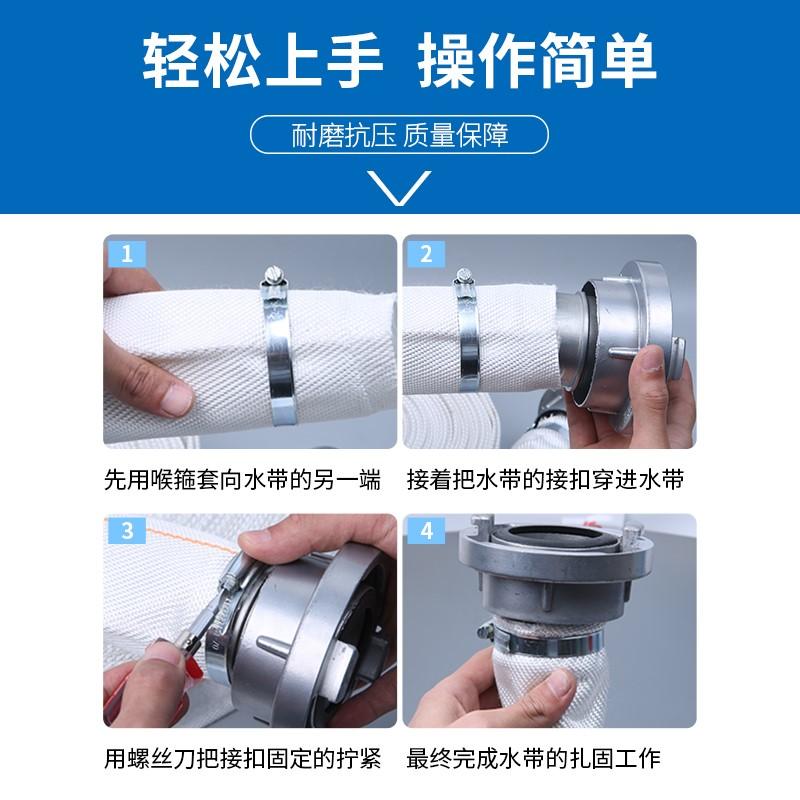 轻松上手 操作简单

耐磨抗压 质量保障

1

先用喉箍套向水带的另一端

2

接着把水带的接扣穿进水带

3

用螺丝刀把接扣固定的拧紧

4

最终完成水带的扎固工作