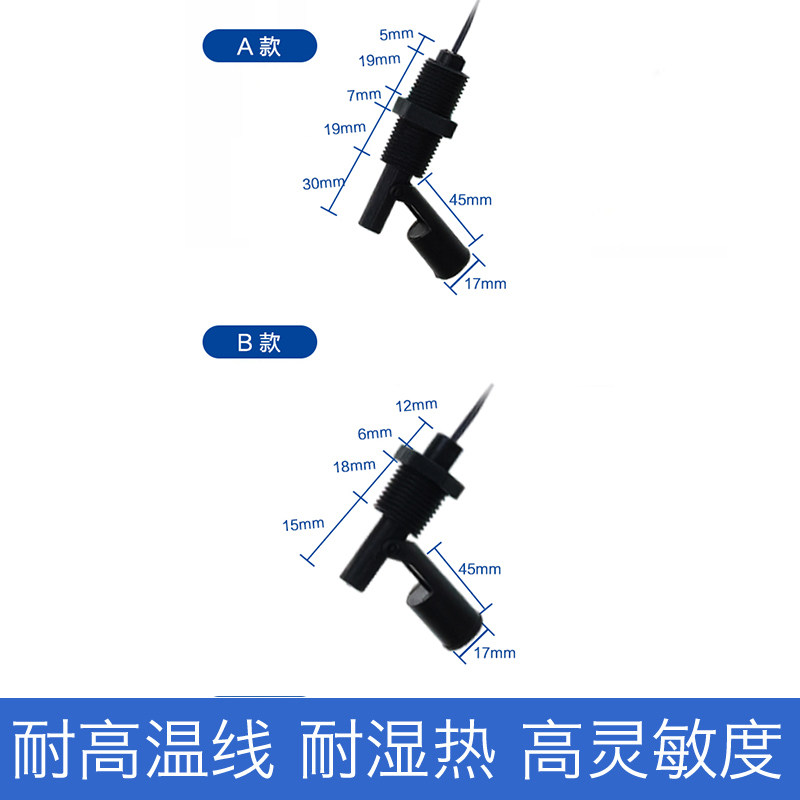 A 款

5mm
19mm
7mm
19mm
30mm
45mm
17mm

B 款

12mm
6mm
18mm
15mm
45mm
17mm

耐高温线 耐湿热 高灵敏度