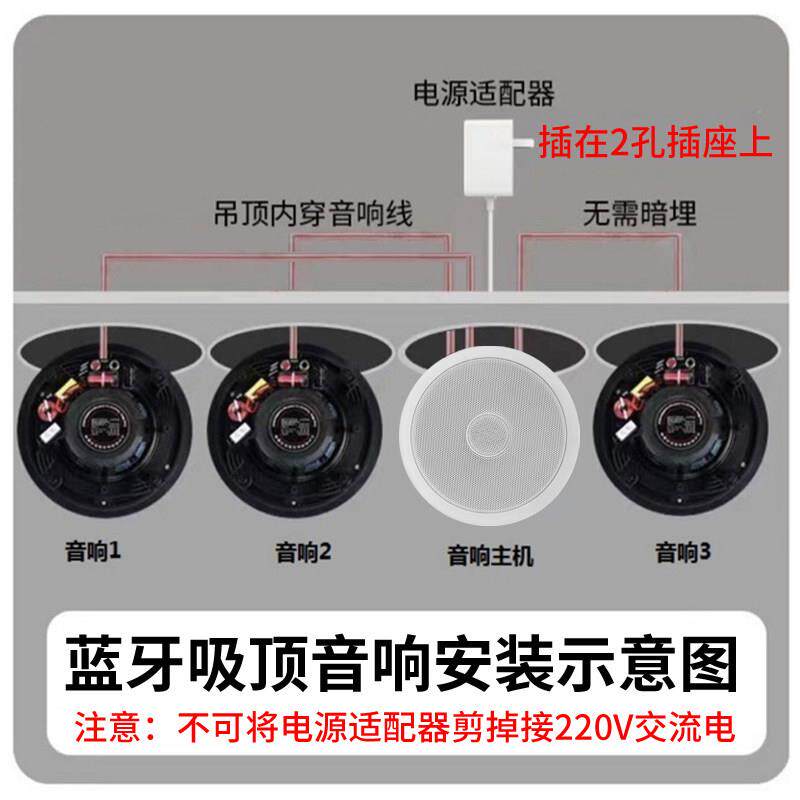 电源适配器

插在2孔插座上

吊顶内穿音响线

无需暗埋

音响1

音响2

音响主机

音响3

蓝牙吸顶音响安装示意图

注意：不可将电源适配器剪掉接220V交流电