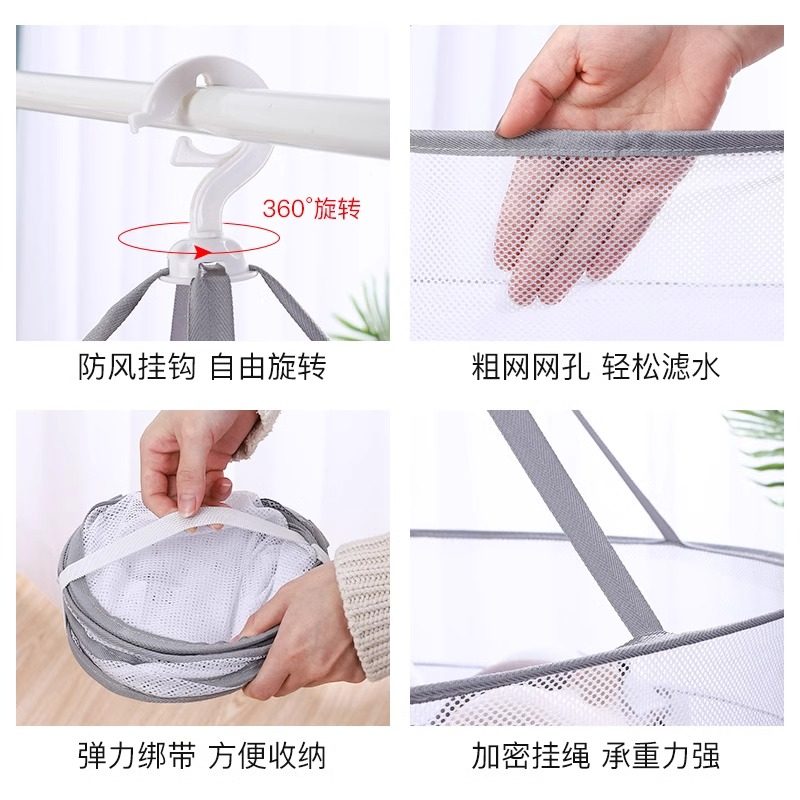 360°旋转

防风挂钩 自由旋转

粗网网孔 轻松滤水

弹力绑带 方便收纳

加密挂绳 承重力强