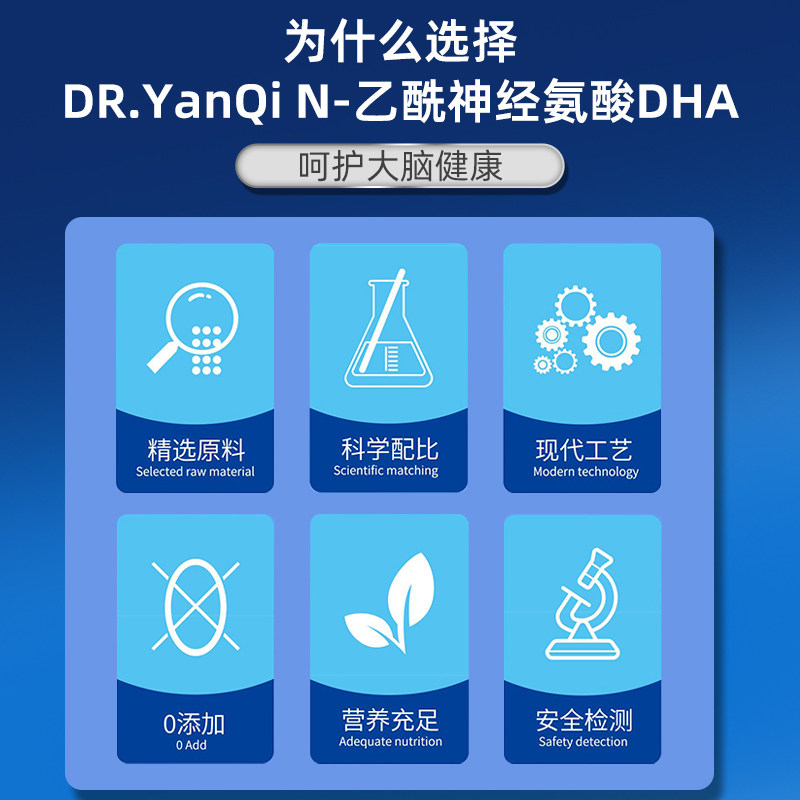 为什么选择
DR.YanQi N-乙酰神经氨酸DHA

呵护大脑健康

精选原料
Selected raw material

科学配比
Scientific matching

现代工艺
Modern technology

0添加
0 Add

营养充足
Adequate nutrition

安全检测
Safety detection