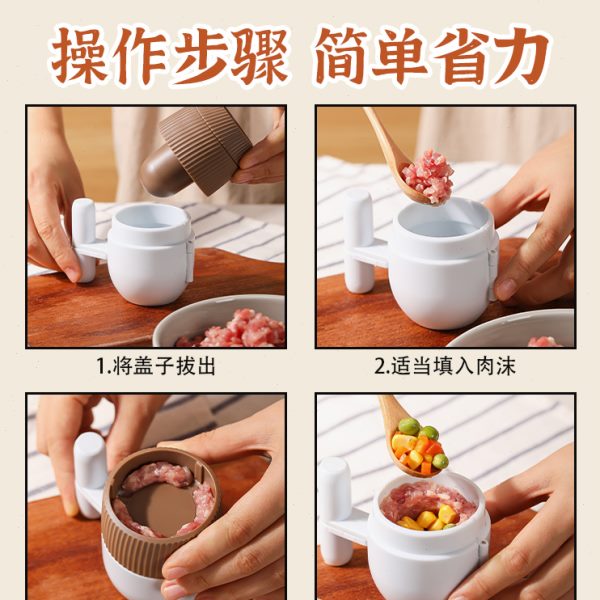 操作步骤 简单省力

1.将盖子拔出

2.适当填入肉沫