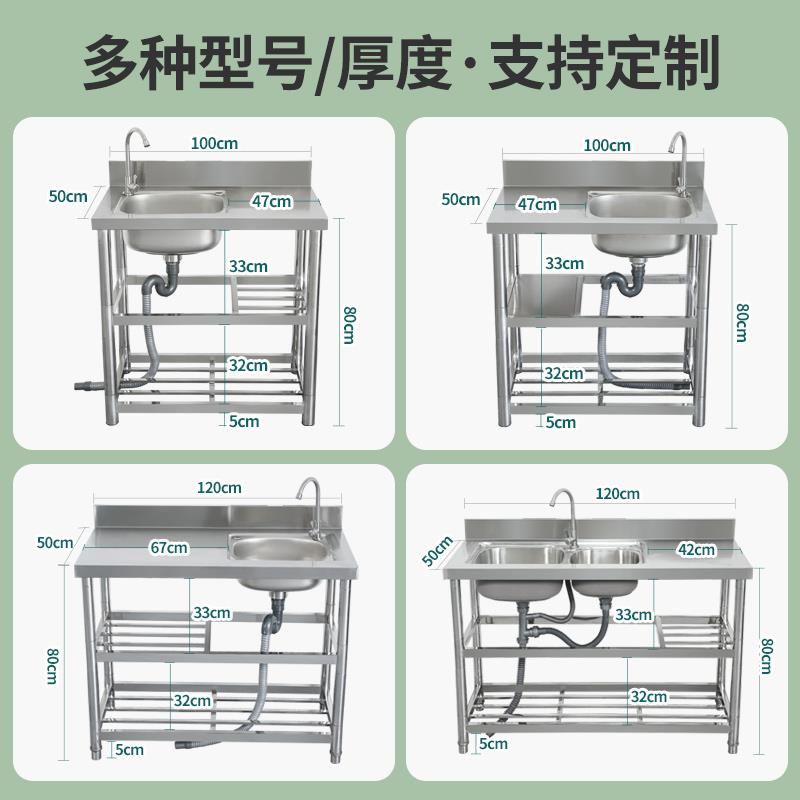 多种型号/厚度·支持定制

100cm
50cm
47cm
33cm
80cm
32cm
5cm

100cm
50cm
47cm
33cm
80cm
32cm
5cm

120cm
50cm
67cm
33cm
80cm
32cm
5cm

120cm
50cm
42cm
33cm
80cm
32cm
5cm