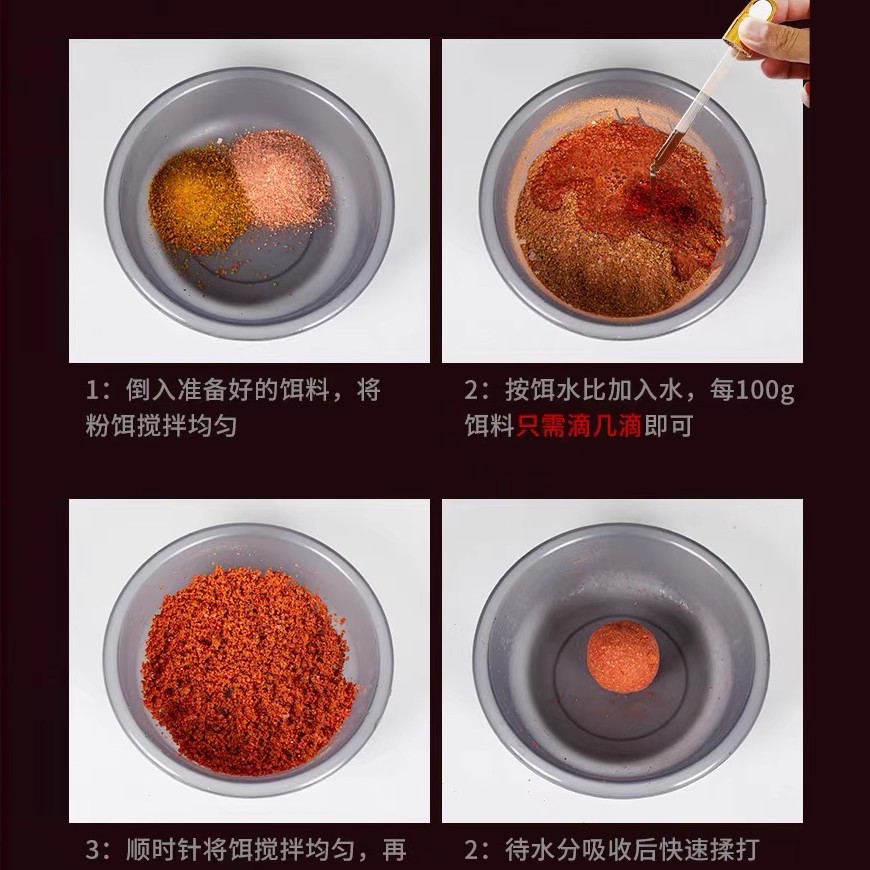 1：倒入准备好的饵料，将粉饵搅拌均匀

2：按饵水比加入水，每100g饵料只需滴几滴即可

3：顺时针将饵搅拌均匀，再

2：待水分吸收后快速揉打