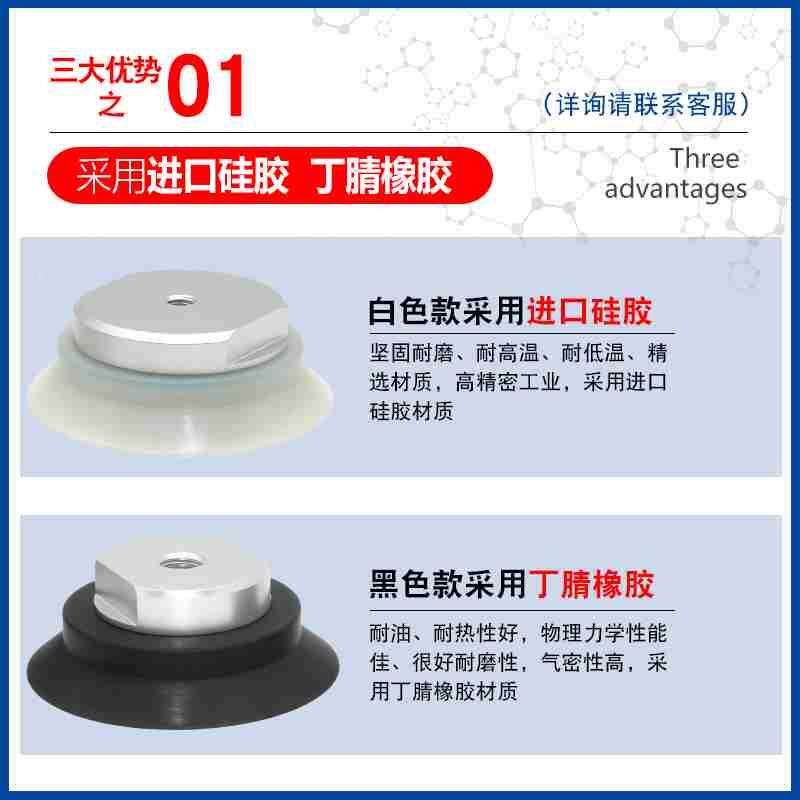 三大优势之 01

（详询请联系客服）

采用进口硅胶 丁腈橡胶

Three advantages

白色款采用进口硅胶

坚固耐磨、耐高温、耐低温、精选材质，高精密工业，采用进口硅胶材质

黑色款采用丁腈橡胶

耐油、耐热性好，物理力学性能佳、很好耐磨性，气密性高，采用丁腈橡胶材质