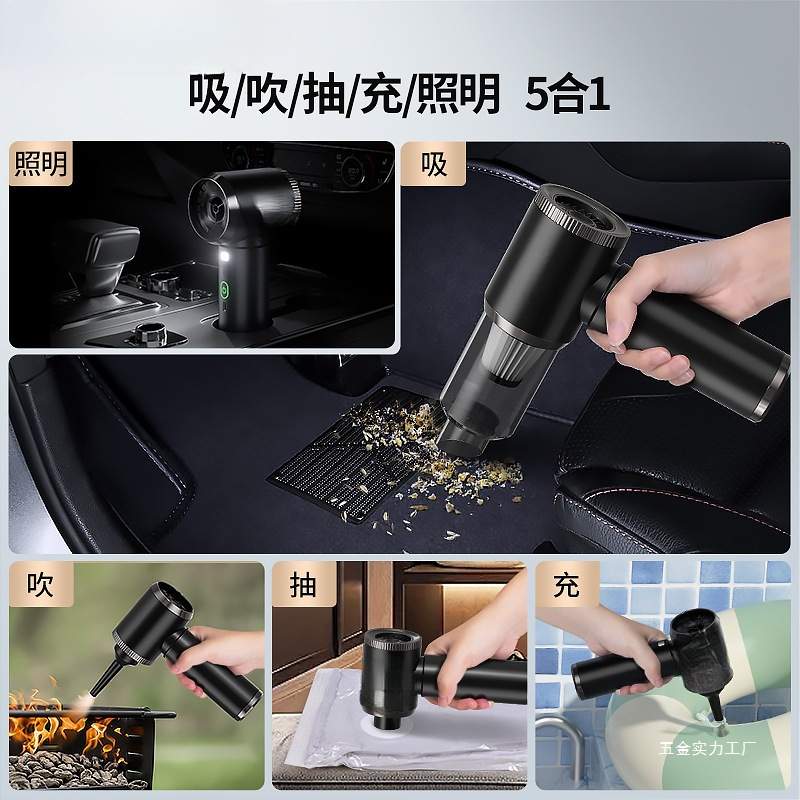 吸/吹/抽/充/照明 5合1

照明

吸

吹

抽

充

五金实力工厂