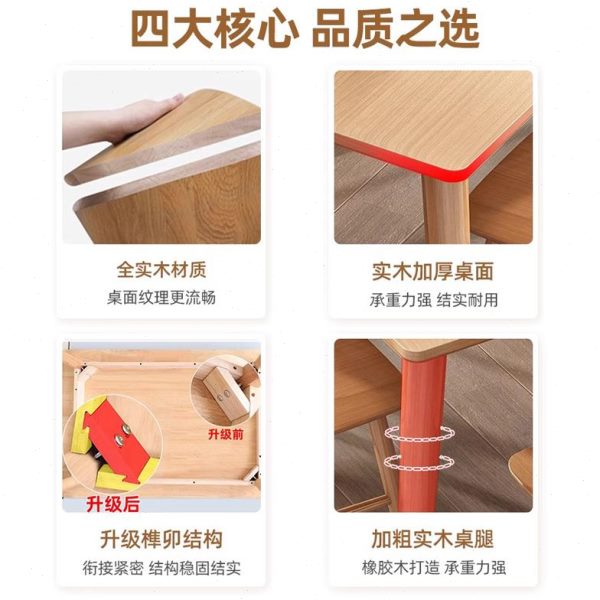 四大核心 品质之选

全实木材质
桌面纹理更流畅

实木加厚桌面
承重力强 结实耐用

升级前

升级后

升级榫卯结构
衔接紧密 结构稳固结实

加粗实木桌腿
橡胶木打造 承重力强