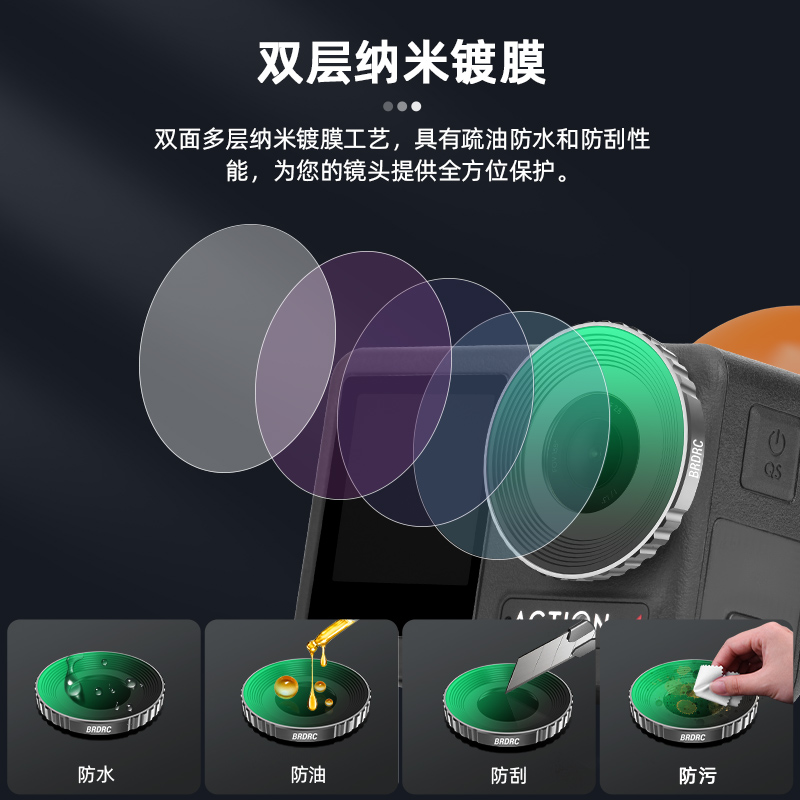 双层纳米镀膜

双面多层纳米镀膜工艺，具有疏油防水和防刮性能，为您的镜头提供全方位保护。

BRDRC

QS

ACTION

BRDRC

防水

BRDRC

防油

BRDRC

防刮

BRDRC

防污