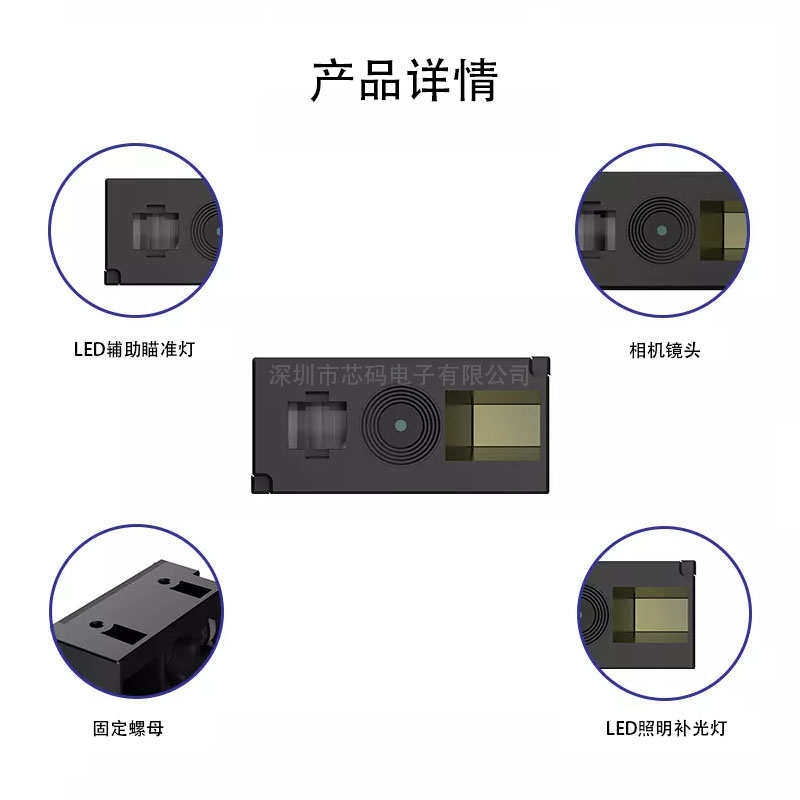 产品详情

LED辅助瞄准灯

相机镜头

深圳市芯码电子有限公司

固定螺母

LED照明补光灯