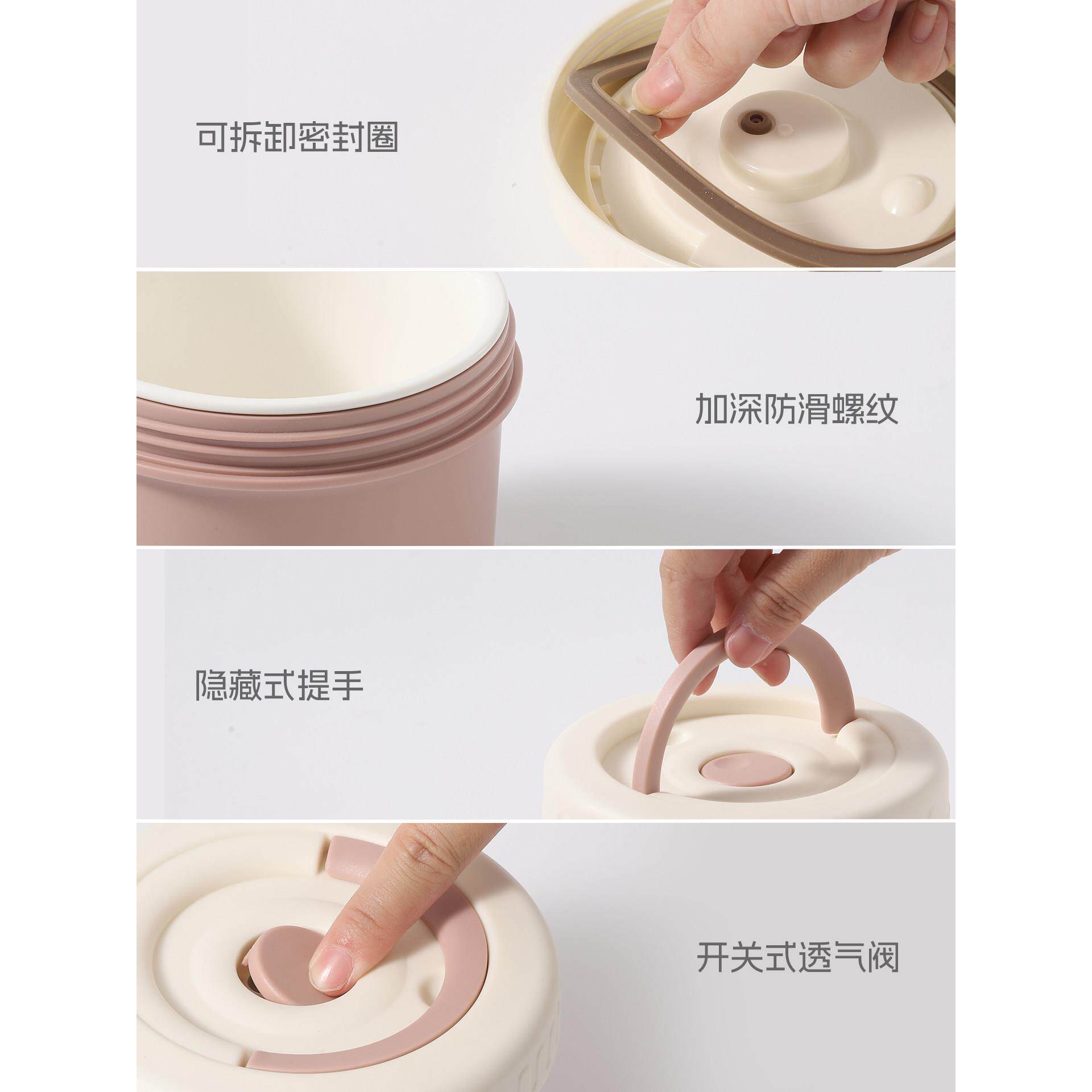 可拆卸密封圈

加深防滑螺纹

隐藏式提手

开关式透气阀