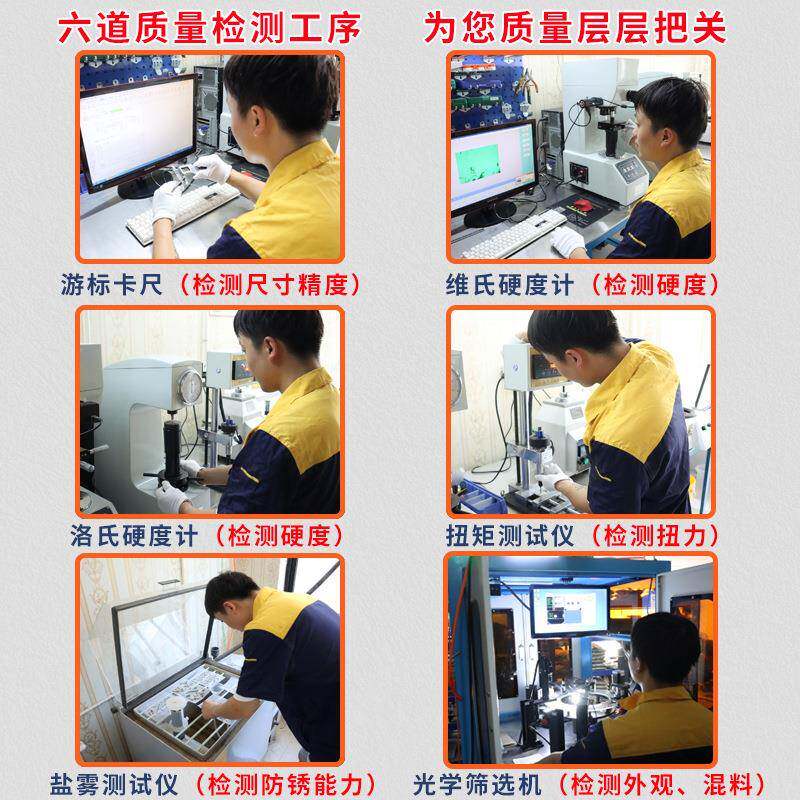 六道质量检测工序

为您质量层层把关

游标卡尺（检测尺寸精度）

维氏硬度计（检测硬度）

洛氏硬度计（检测硬度）

扭矩测试仪（检测扭力）

盐雾测试仪（检测防锈能力）

光学筛选机（检测外观、混料）