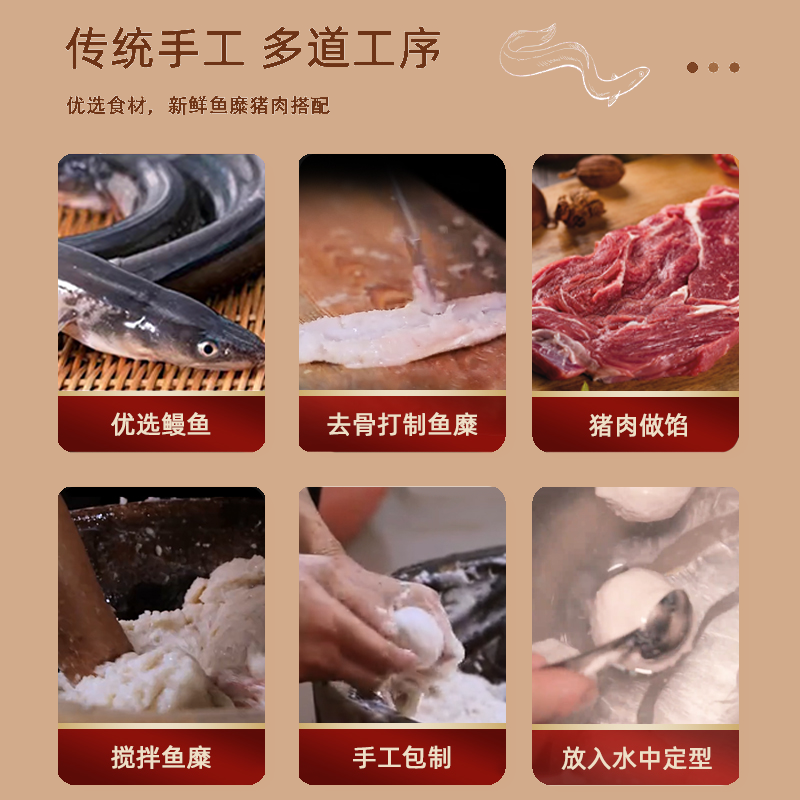 传统手工 多道工序

优选食材，新鲜鱼糜猪肉搭配

优选鳗鱼

去骨打制鱼糜

猪肉做馅

搅拌鱼糜

手工包制

放入水中定型