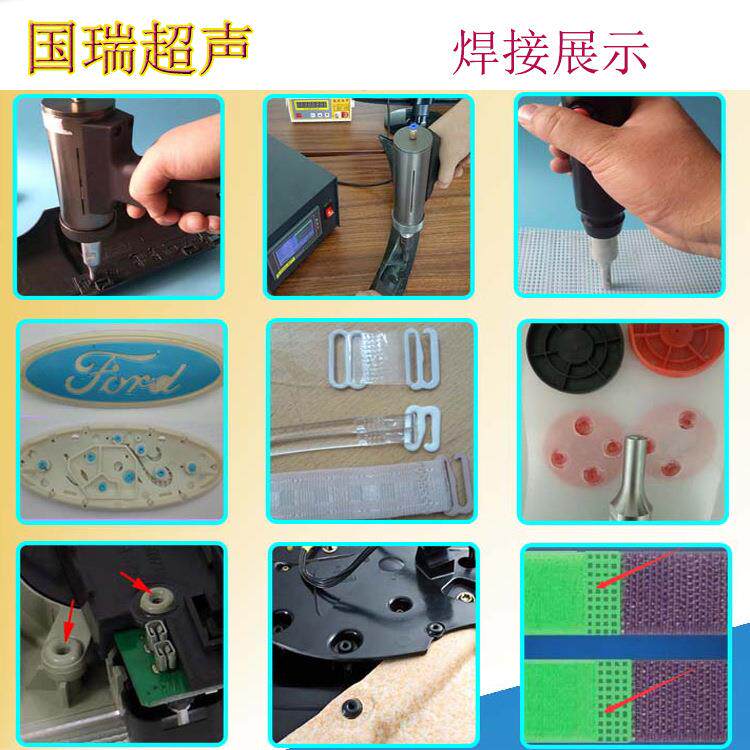 国瑞超声

焊接展示

Ford