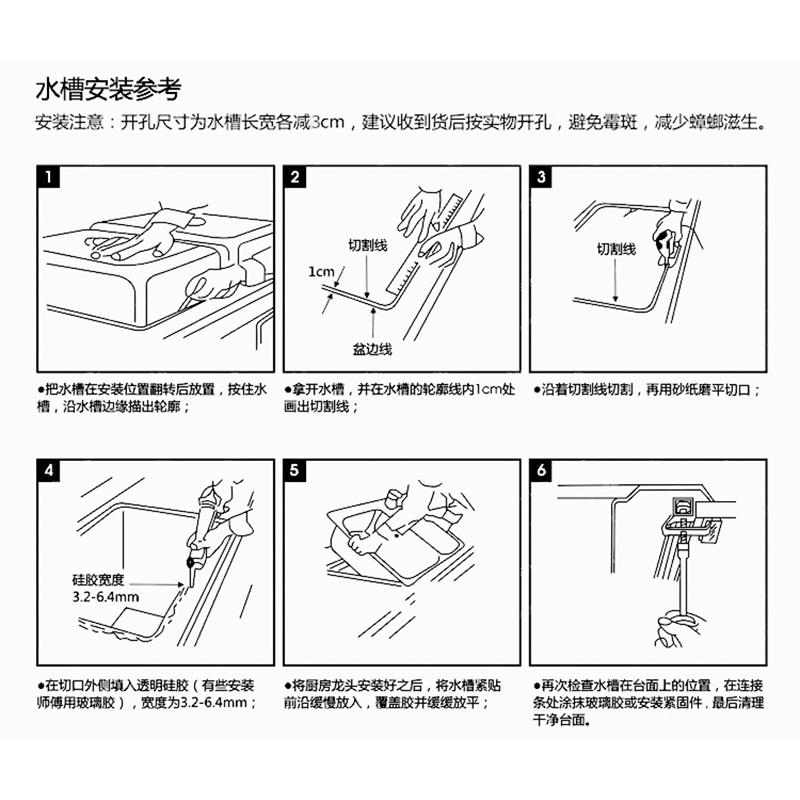 水槽安装参考

安装注意：开孔尺寸为水槽长宽各减3cm，建议收到货后按实物开孔，避免霉斑，减少蟑螂滋生。

1

●把水槽在安装位置翻转后放置，按住水槽，沿水槽边缘描出轮廓；

2

切割线

1cm

盆边线

●拿开水槽，并在水槽的轮廓线内1cm处画出切割线；

3

切割线

●沿着切割线切割，再用砂纸磨平切口；

4

硅胶宽度
3.2-6.4mm

●在切口外侧填入透明硅胶（有些安装师傅用玻璃胶），宽度为3.2-6.4mm；

5

●将厨房龙头安装好之后，将水槽紧贴前沿缓慢放入，覆盖胶并缓缓放平；

6

●再次检查水槽在台面上的位置，在连接条处涂抹玻璃胶或安装紧固件，最后清理干净台面。