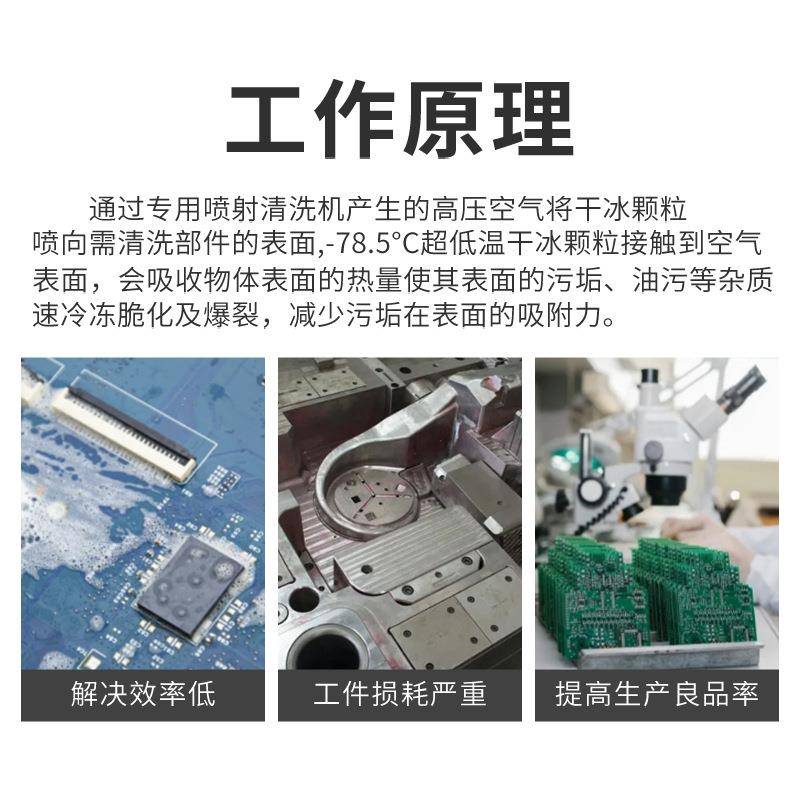 工作原理

通过专用喷射清洗机产生的高压空气将干冰颗粒喷向需清洗部件的表面,-78.5°C超低温干冰颗粒接触到空气表面，会吸收物体表面的热量使其表面的污垢、油污等杂质速冷冻脆化及爆裂，减少污垢在表面的吸附力。

解决效率低

工件损耗严重

提高生产良品率