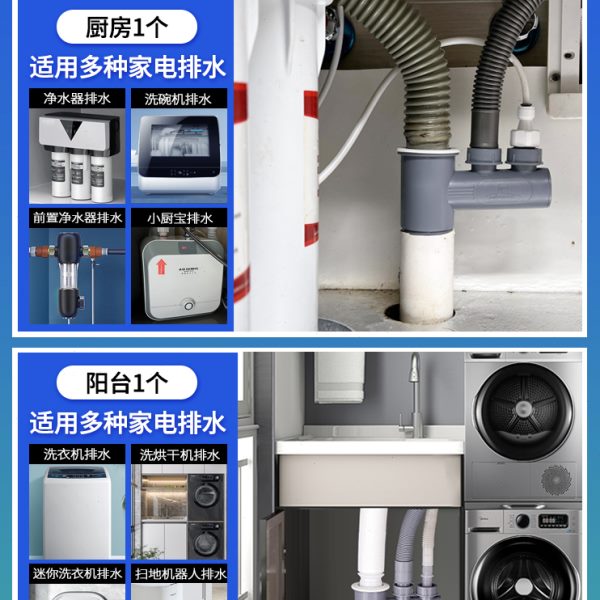 厨房1个

适用多种家电排水

净水器排水

洗碗机排水

前置净水器排水

小厨宝排水

阳台1个

适用多种家电排水

洗衣机排水

洗烘干机排水

迷你洗衣机排水

扫地机器人排水