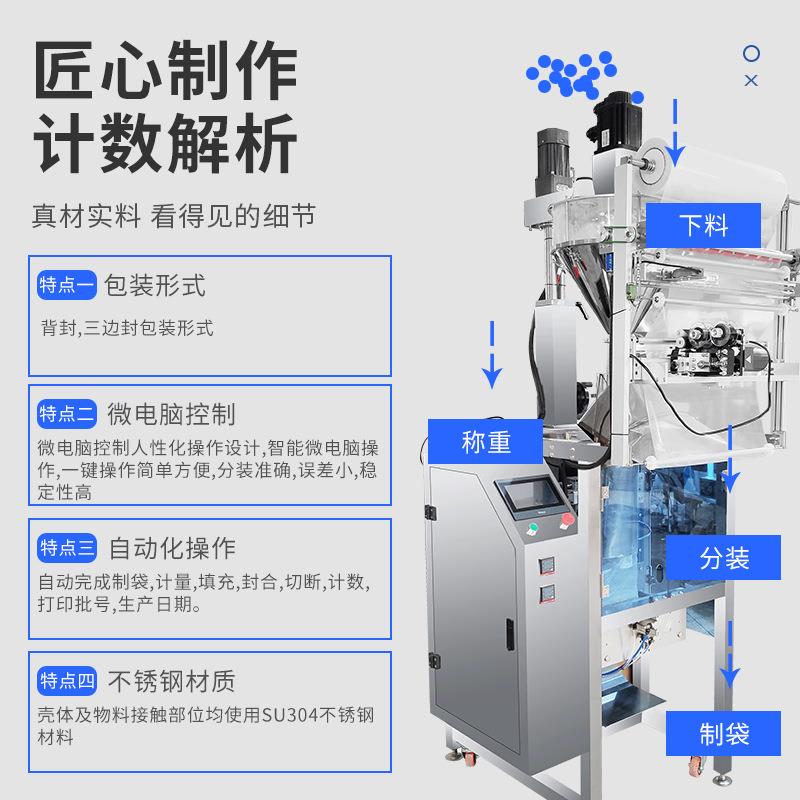 匠心制作
计数解析

真材实料 看得见的细节

特点一 包装形式

背封,三边封包装形式

特点二 微电脑控制

微电脑控制人性化操作设计,智能微电脑操作,一键操作简单方便,分装准确,误差小,稳定性高

特点三 自动化操作

自动完成制袋,计量,填充,封合,切断,计数,打印批号,生产日期。

特点四 不锈钢材质

壳体及物料接触部位均使用SU304不锈钢材料

下料

称重

分装

制袋