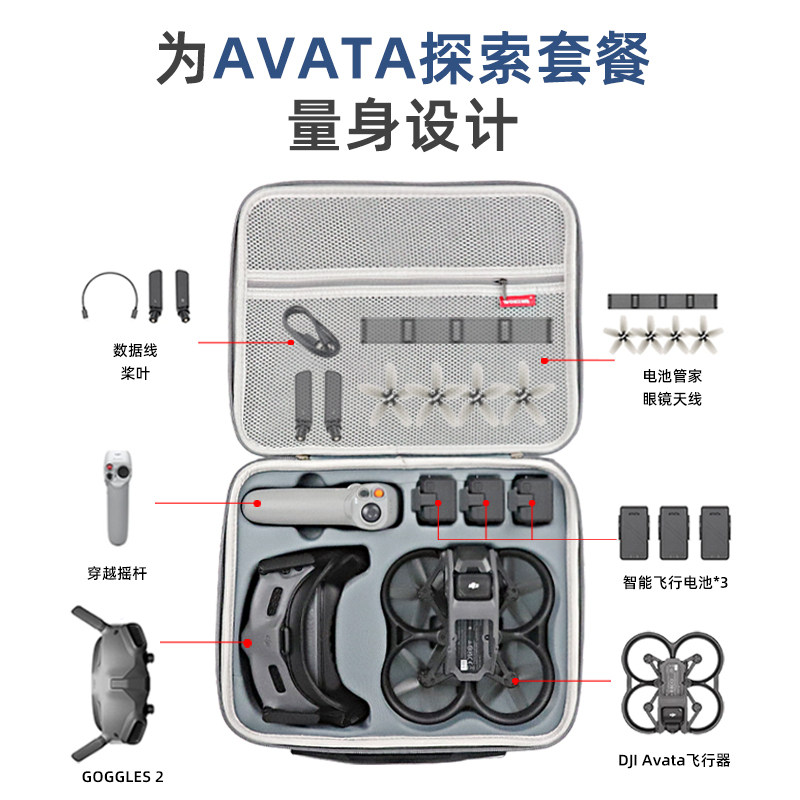 为AVATA探索套餐
量身设计

数据线
桨叶

电池管家
眼镜天线

穿越摇杆

智能飞行电池*3

GOGGLES 2

DJI Avata飞行器