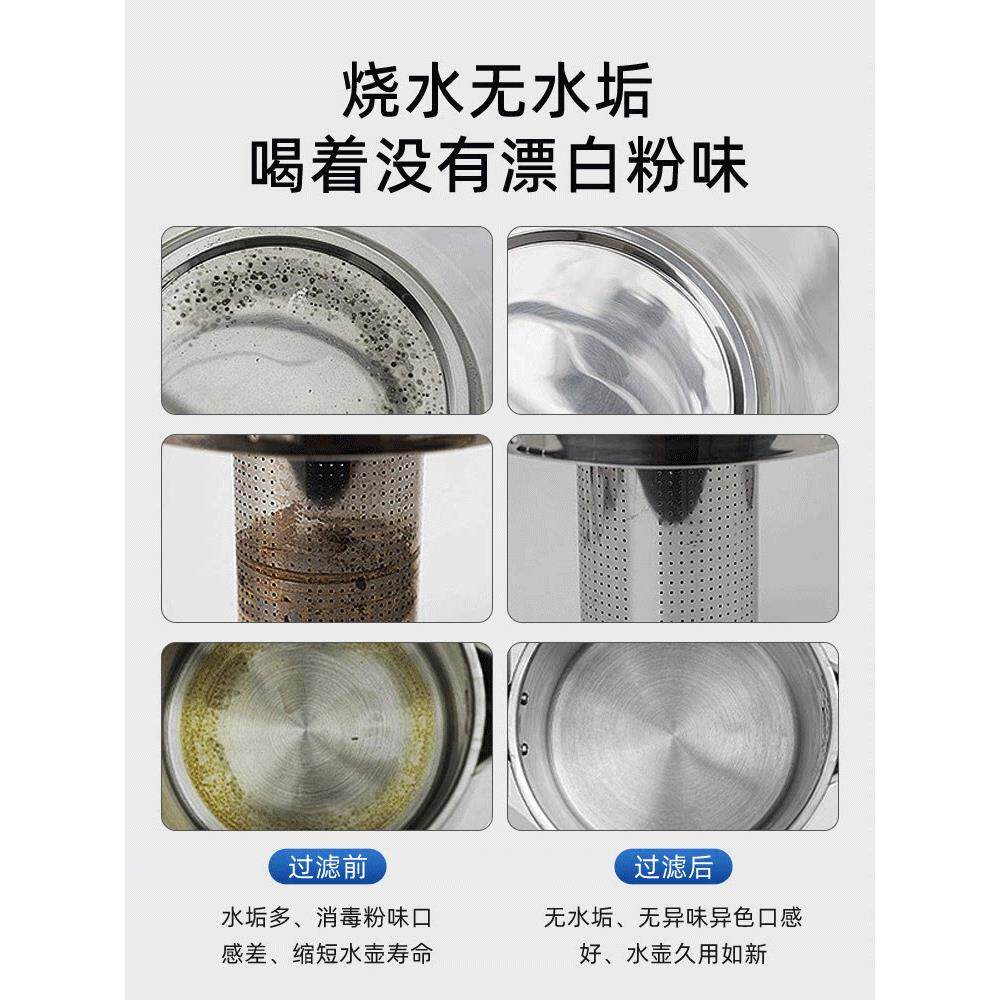 烧水无水垢
喝着没有漂白粉味

过滤前

水垢多、消毒粉味口感差、缩短水壶寿命

过滤后

无水垢、无异味异色口感好、水壶久用如新