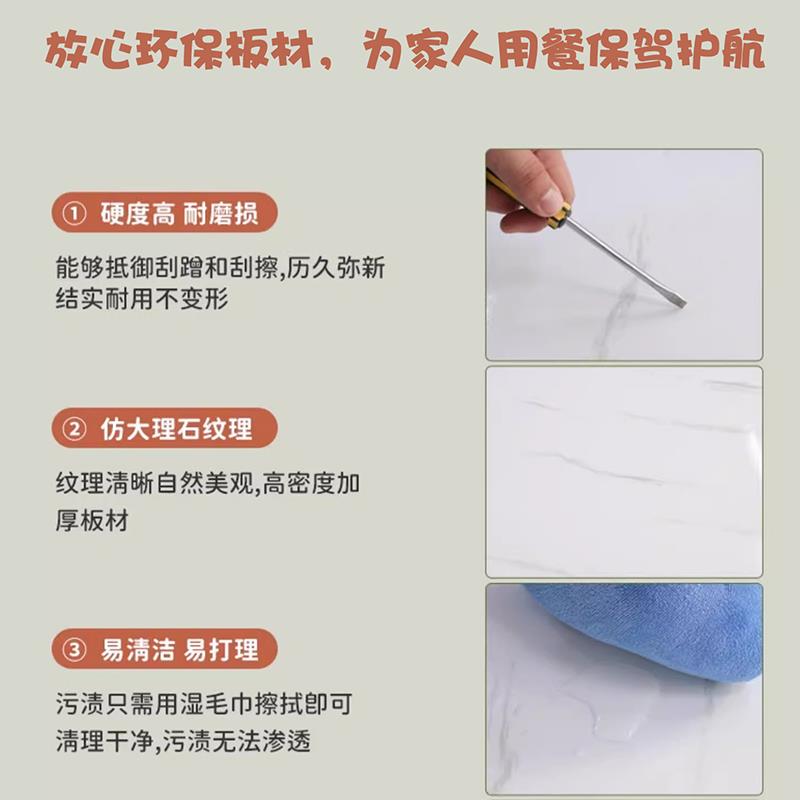 放心环保板材，为家人用餐保驾护航

① 硬度高 耐磨损

能够抵御刮蹭和刮擦,历久弥新结实耐用不变形

② 仿大理石纹理

纹理清晰自然美观,高密度加厚板材

③ 易清洁 易打理

污渍只需用湿毛巾擦拭即可清理干净,污渍无法渗透