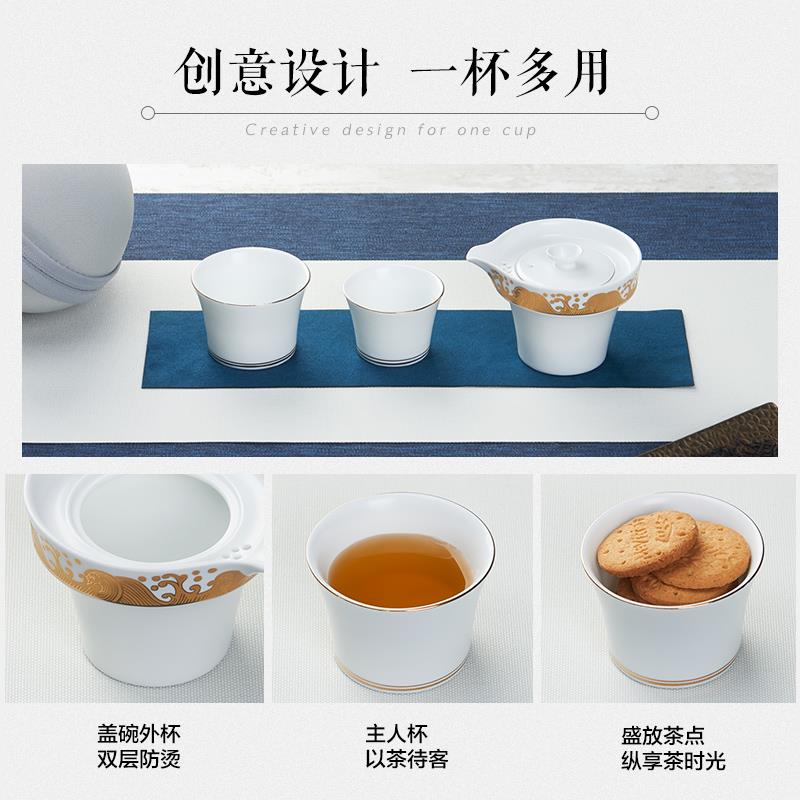 创意设计 一杯多用

Creative design for one cup

盖碗外杯
双层防烫

主人杯
以茶待客

盛放茶点
纵享茶时光