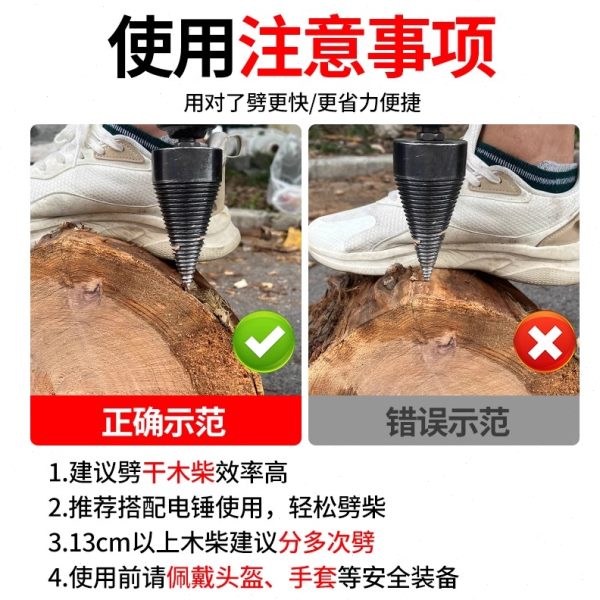 使用注意事项

用对了劈更快/更省力便捷

正确示范

错误示范

1.建议劈干木柴效率高
2.推荐搭配电锤使用，轻松劈柴
3.13cm以上木柴建议分多次劈
4.使用前请佩戴头盔、手套等安全装备