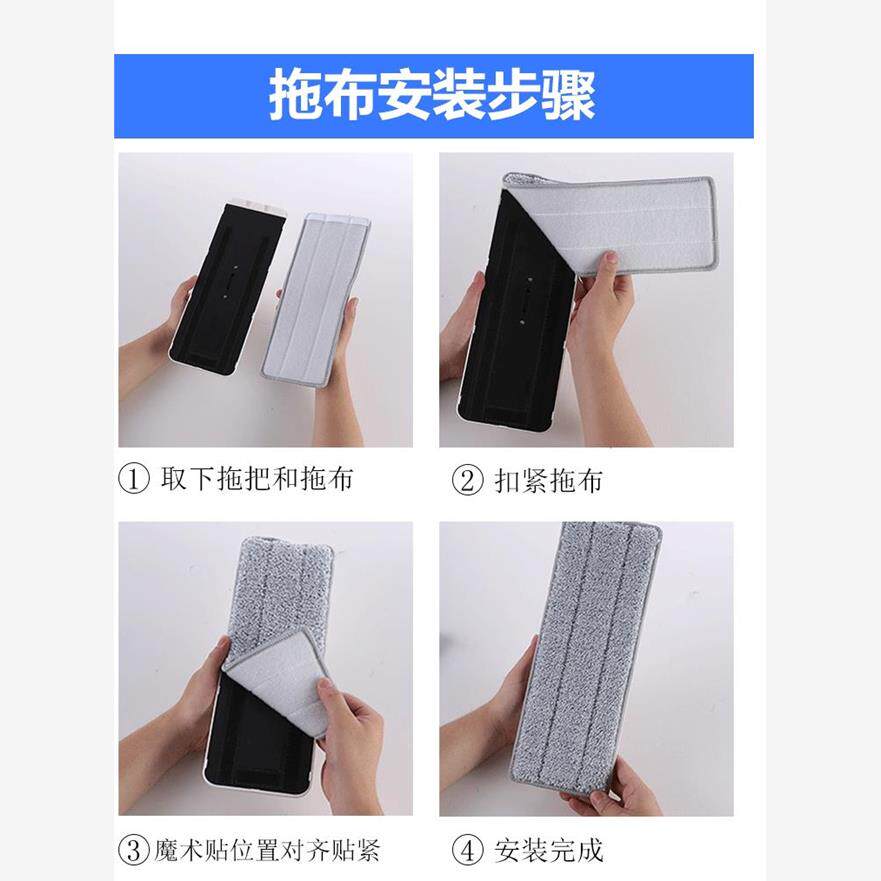 拖布安装步骤

① 取下拖把和拖布

② 扣紧拖布

③ 魔术贴位置对齐贴紧

④ 安装完成