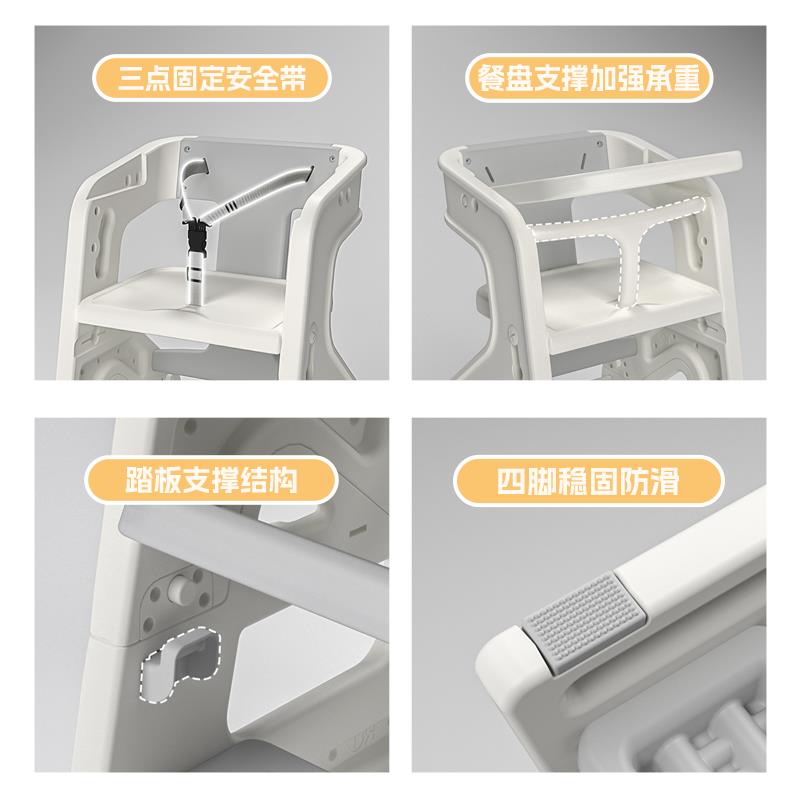 三点固定安全带

餐盘支撑加强承重

踏板支撑结构

四脚稳固防滑